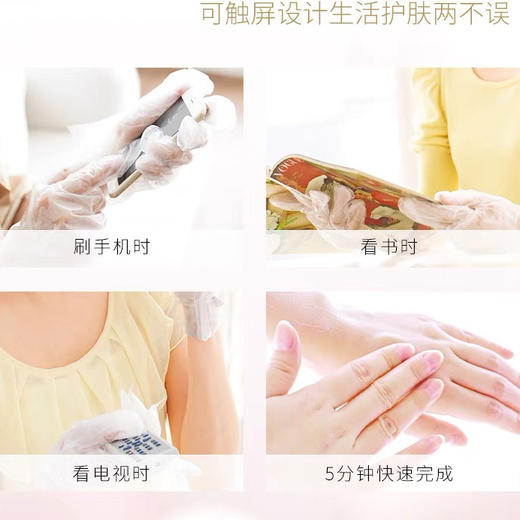 可触屏设计生活护肤两不误

刷手机时

看书时

看电视时

5分钟快速完成