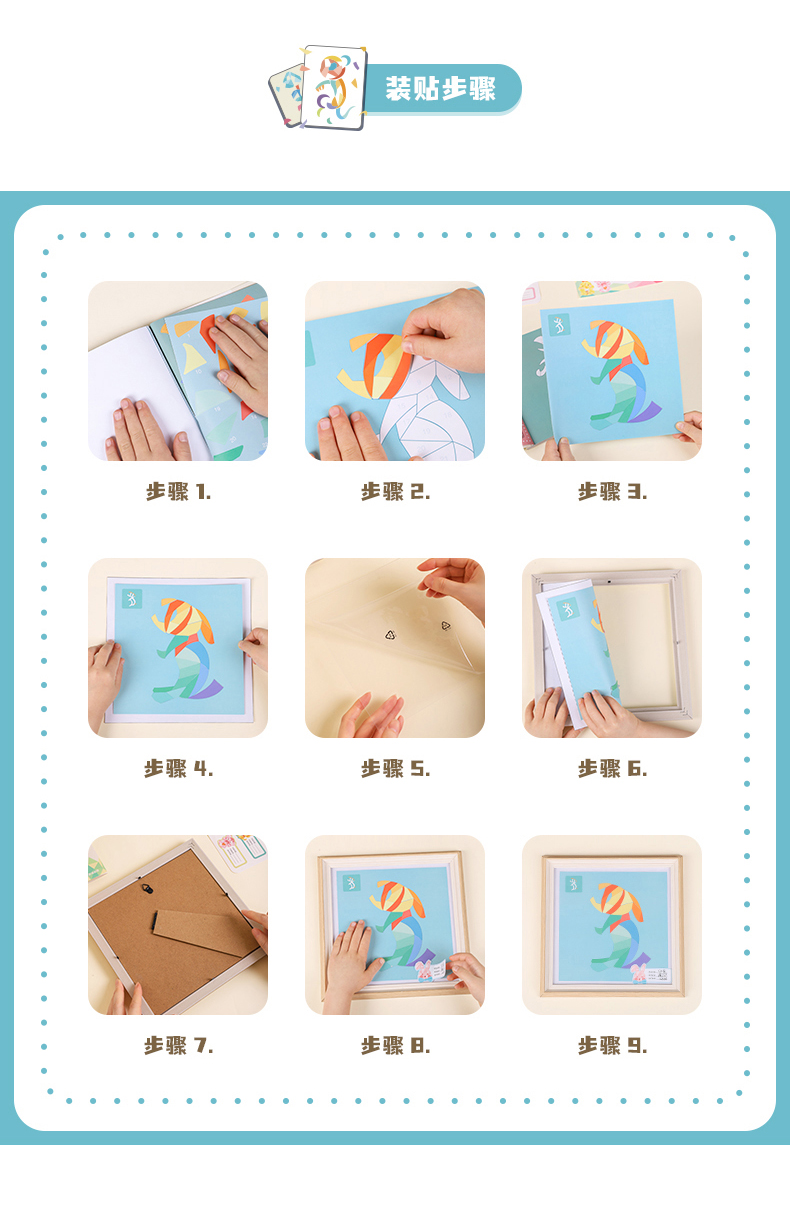 装贴步骤

步骤 1.

步骤 2.

步骤 3.

步骤 4.

步骤 5.

步骤 6.

步骤 7.

步骤 8.

步骤 9.