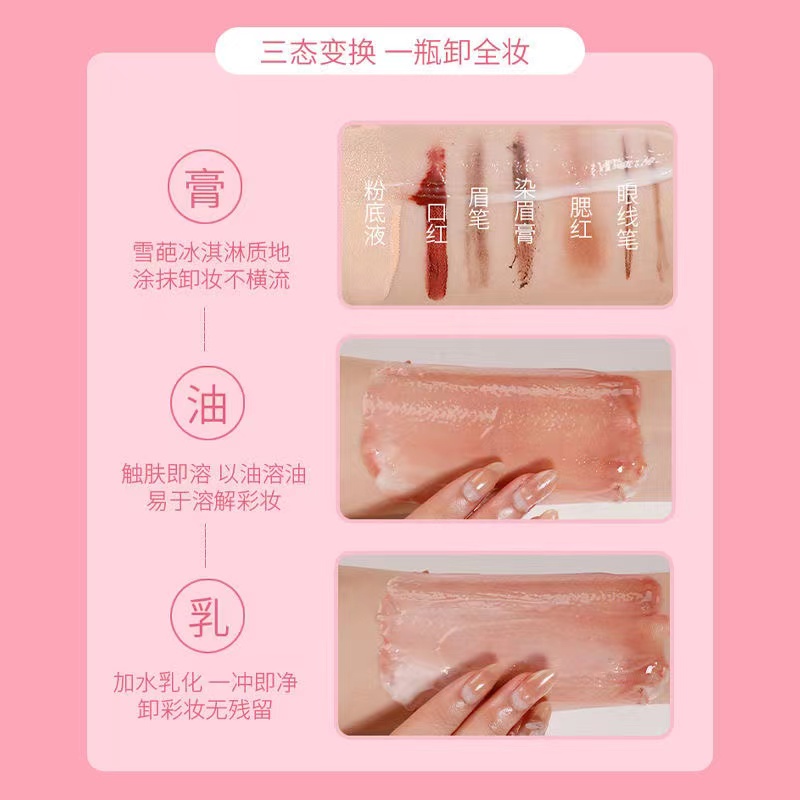 三态变换 一瓶卸全妆

膏

雪葩冰淇淋质地
涂抹卸妆不横流

粉底液

口红

眉笔

染眉膏

腮红

眼线笔

油

触肤即溶 以油溶油
易于溶解彩妆

乳

加水乳化 一冲即净
卸彩妆无残留