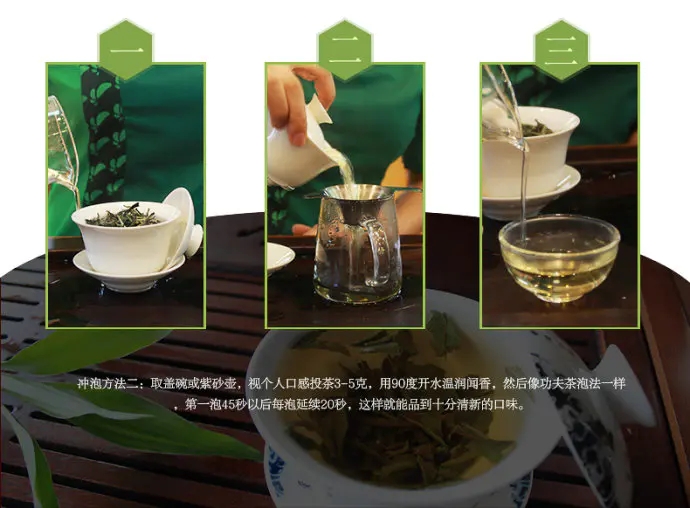 一

二

三

冲泡方法二：取盖碗或紫砂壶，视个人口感投茶3-5克，用90度开水温润闻香，然后像功夫茶泡法一样，第一泡45秒以后每泡延续20秒，这样就能品到十分清新的口味。