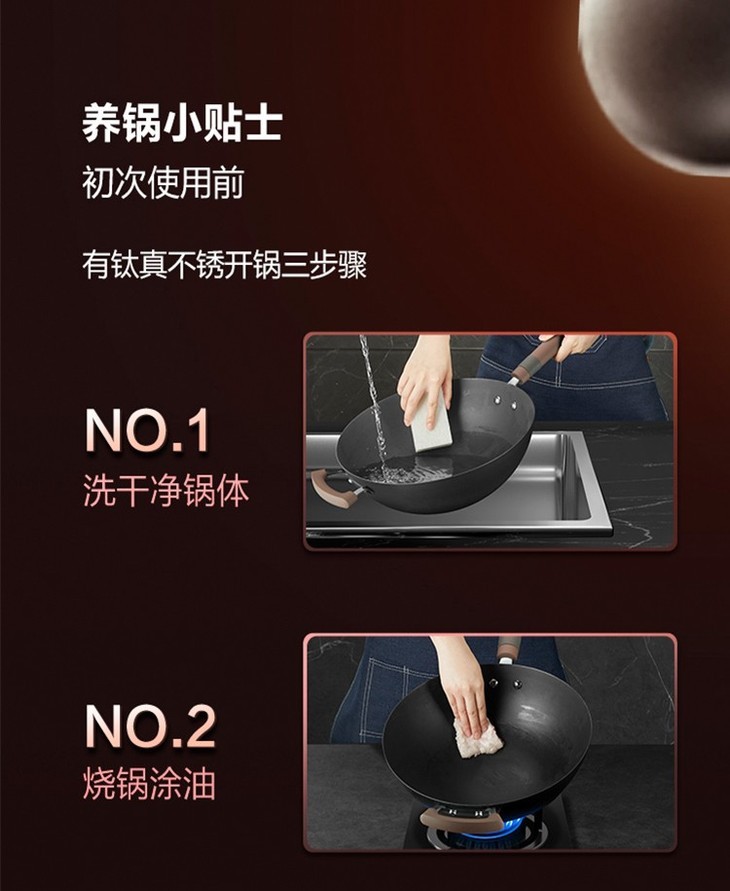 养锅小贴士
初次使用前

有钛真不锈开锅三步骤

NO.1
洗干净锅体

NO.2
烧锅涂油