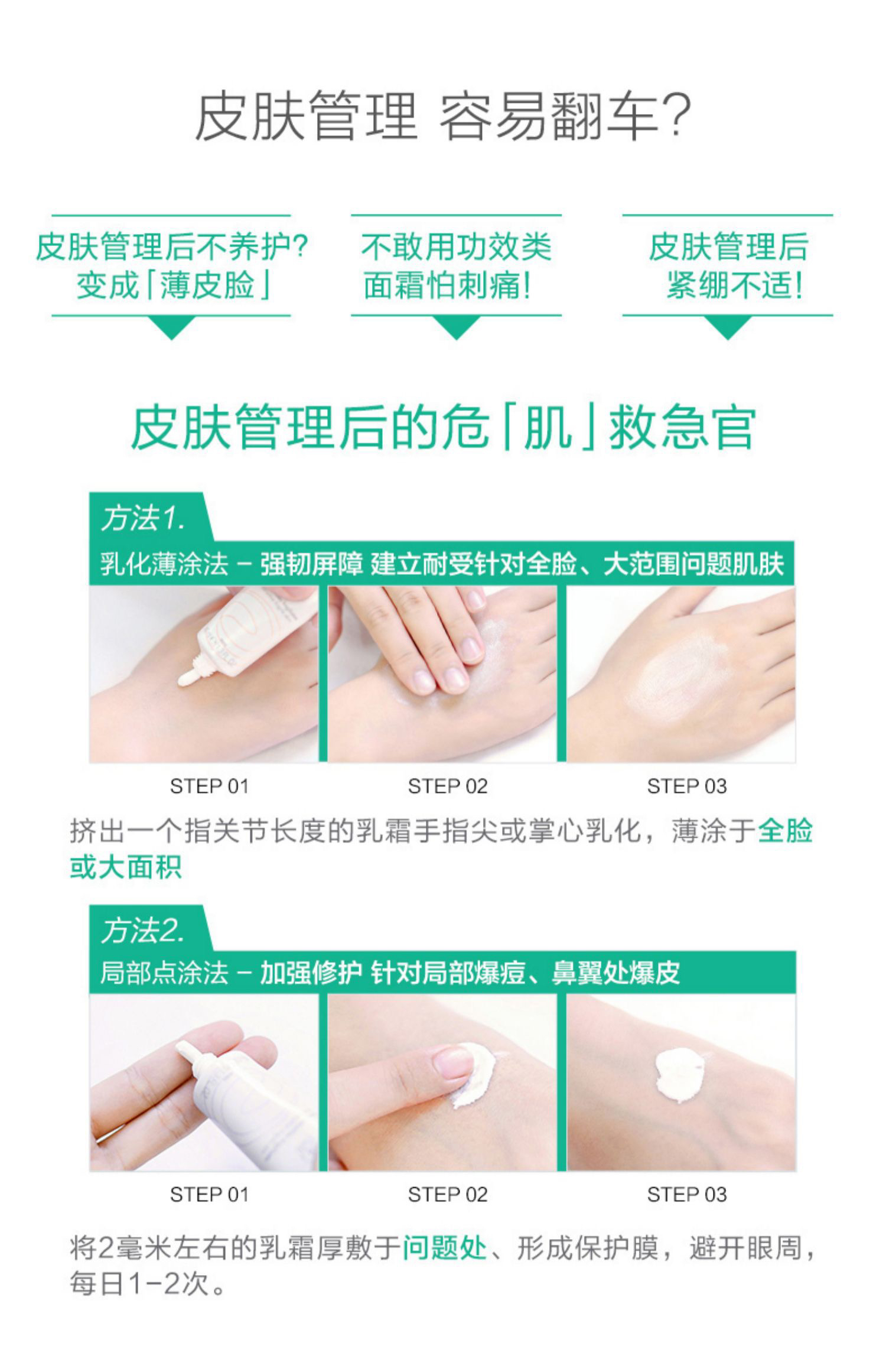 皮肤管理 容易翻车?

皮肤管理后不养护?
变成「薄皮脸」

不敢用功效类
面霜怕刺痛!

皮肤管理后
紧绷不适!

皮肤管理后的危「肌」救急官

方法1.
乳化薄涂法 – 强韧屏障 建立耐受针对全脸、大范围问题肌肤

STEP 01
STEP 02
STEP 03

挤出一个指关节长度的乳霜手指尖或掌心乳化，薄涂于全脸或大面积

方法2.
局部点涂法 – 加强修护 针对局部爆痘、鼻翼处爆皮

STEP 01
STEP 02
STEP 03

将2毫米左右的乳霜厚敷于问题处、形成保护膜，避开眼周，每日1–2次。