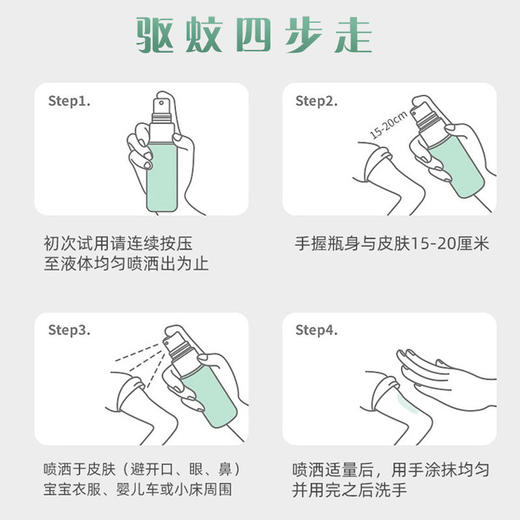 驱蚊四步走

Step1.

初次试用请连续按压
至液体均匀喷洒出为止

Step2.

15-20cm

手握瓶身与皮肤15-20厘米

Step3.

喷洒于皮肤（避开口、眼、鼻）
宝宝衣服、婴儿车或小床周围

Step4.

喷洒适量后，用手涂抹均匀
并用完之后洗手