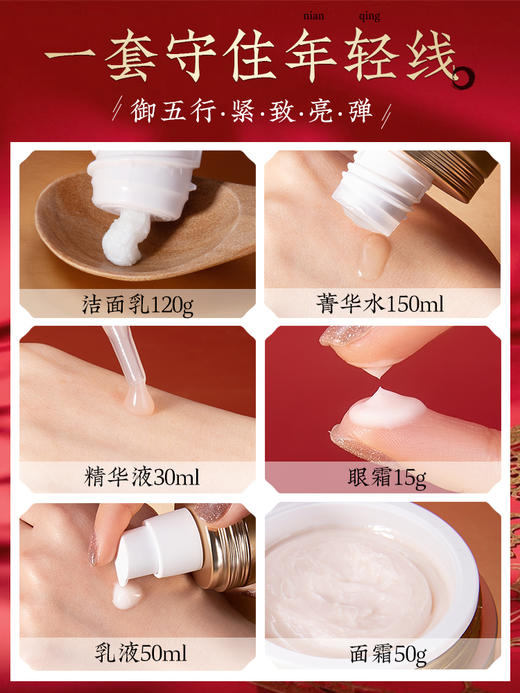 nian qing

一套守住年轻线

御五行·紧·致·亮·弹

洁面乳120g

菁华水150ml

精华液30ml

眼霜15g

乳液50ml

面霜50g