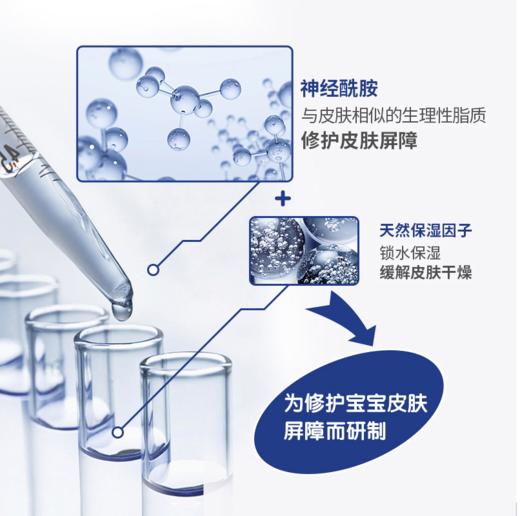 神经酰胺
与皮肤相似的生理性脂质
修护皮肤屏障

+

天然保湿因子
锁水保湿
缓解皮肤干燥

为修护宝宝皮肤屏障而研制