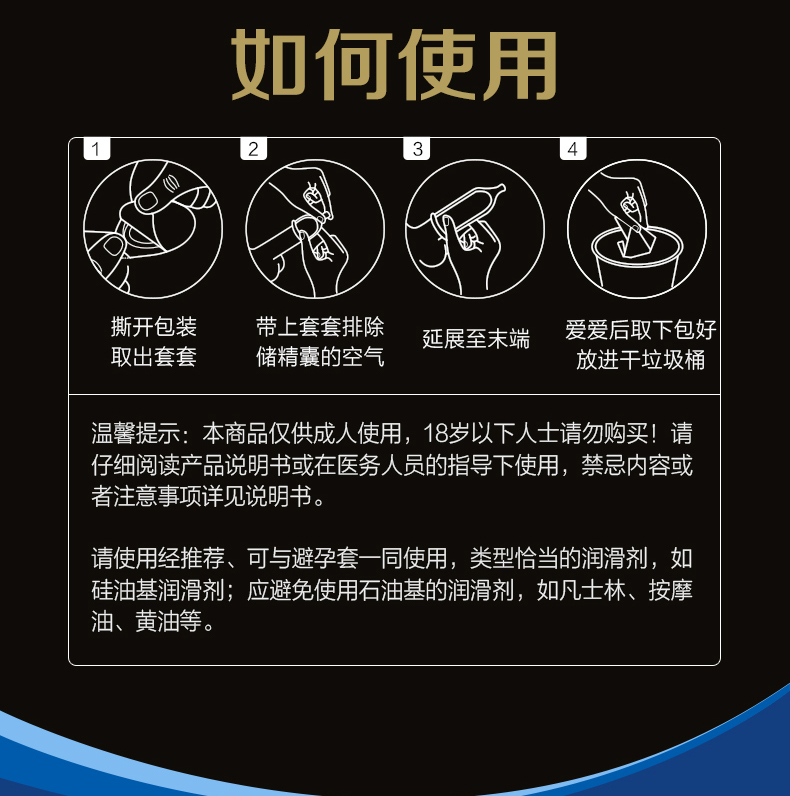 如何使用

1

撕开包装
取出套套

2

带上套套排除
储精囊的空气

3

延展至末端

4

爱爱后取下包好
放进干垃圾桶

温馨提示：本商品仅供成人使用，18岁以下人士请勿购买！请仔细阅读产品说明书或在医务人员的指导下使用，禁忌内容或者注意事项详见说明书。

请使用经推荐、可与避孕套一同使用，类型恰当的润滑剂，如硅油基润滑剂；应避免使用石油基的润滑剂，如凡士林、按摩油、黄油等。