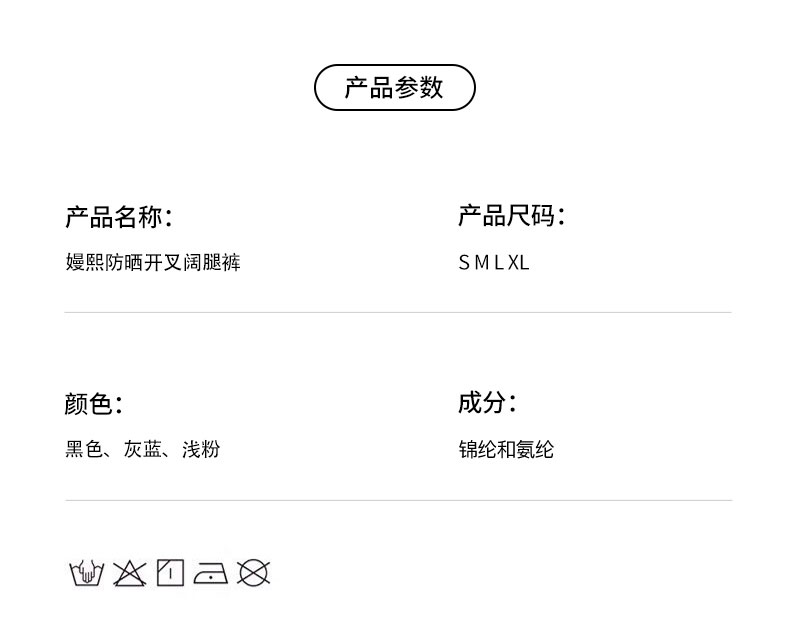 产品参数

产品名称:
嫚熙防晒开叉阔腿裤

产品尺码:
S M L XL

颜色:
黑色、灰蓝、浅粉

成分:
锦纶和氨纶