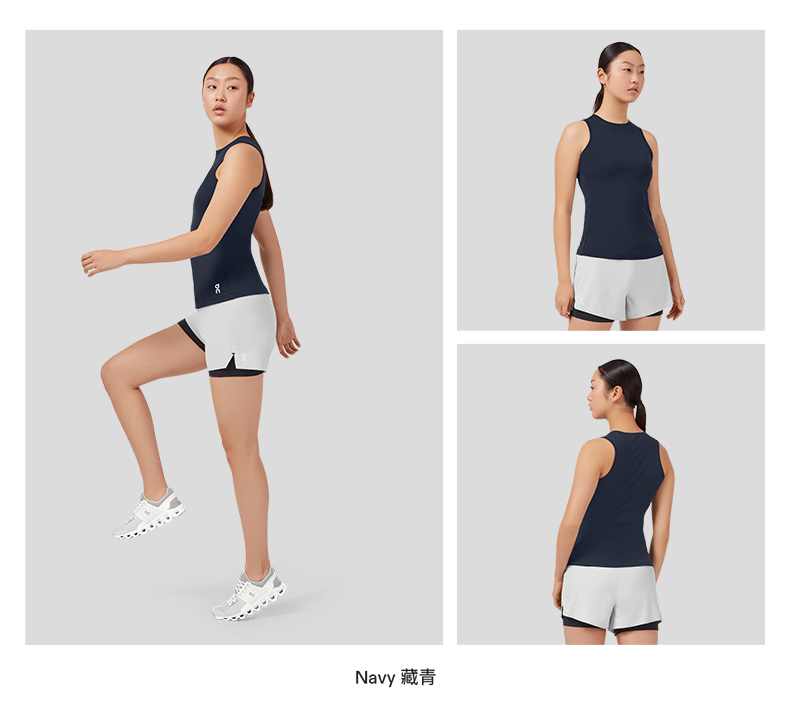 Navy 藏青