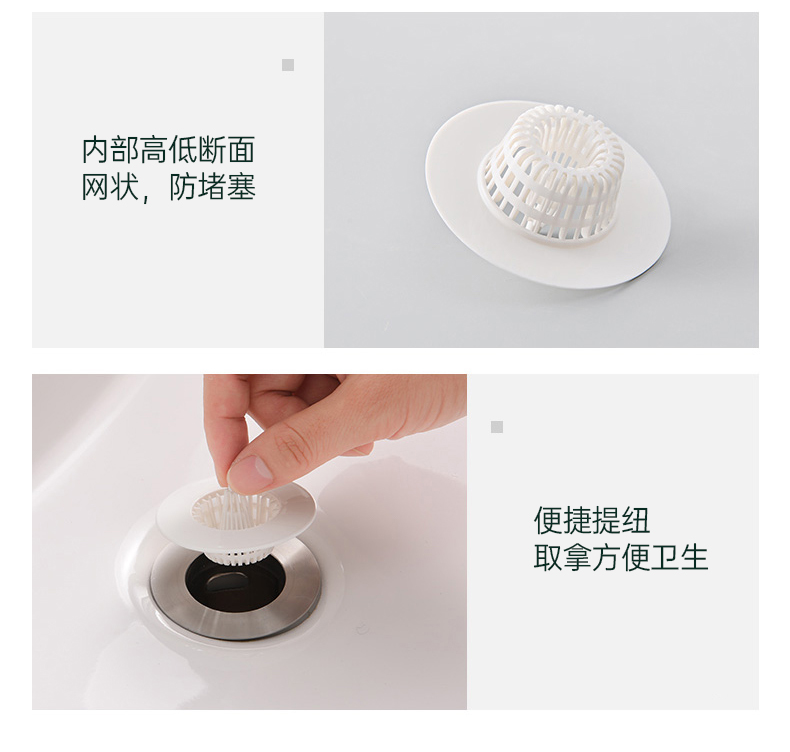 内部高低断面
网状，防堵塞

便捷提纽
取拿方便卫生