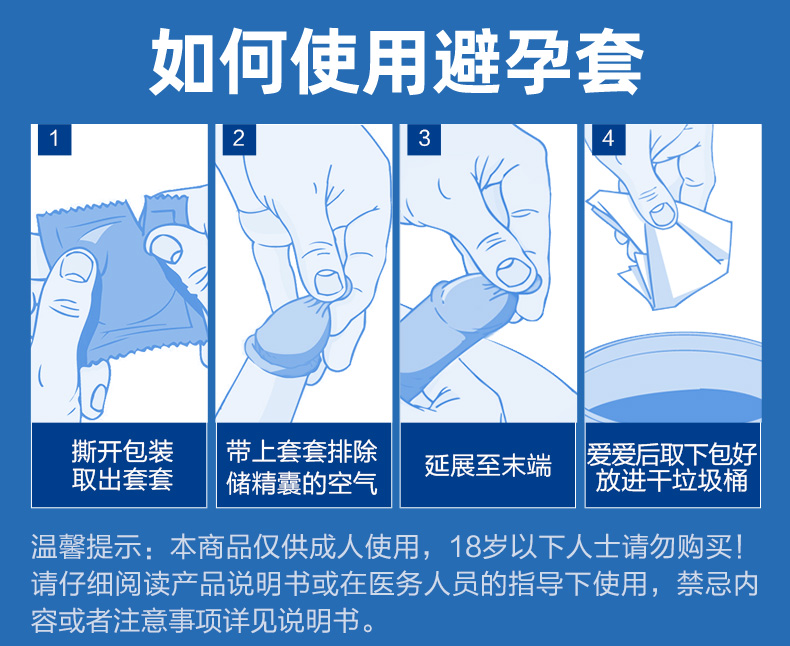 如何使用避孕套

1
撕开包装
取出套套

2
带上套套排除
储精囊的空气

3
延展至末端

4
爱爱后取下包好
放进干垃圾桶

温馨提示：本商品仅供成人使用，18岁以下人士请勿购买！请仔细阅读产品说明书或在医务人员的指导下使用，禁忌内容或者注意事项详见说明书。