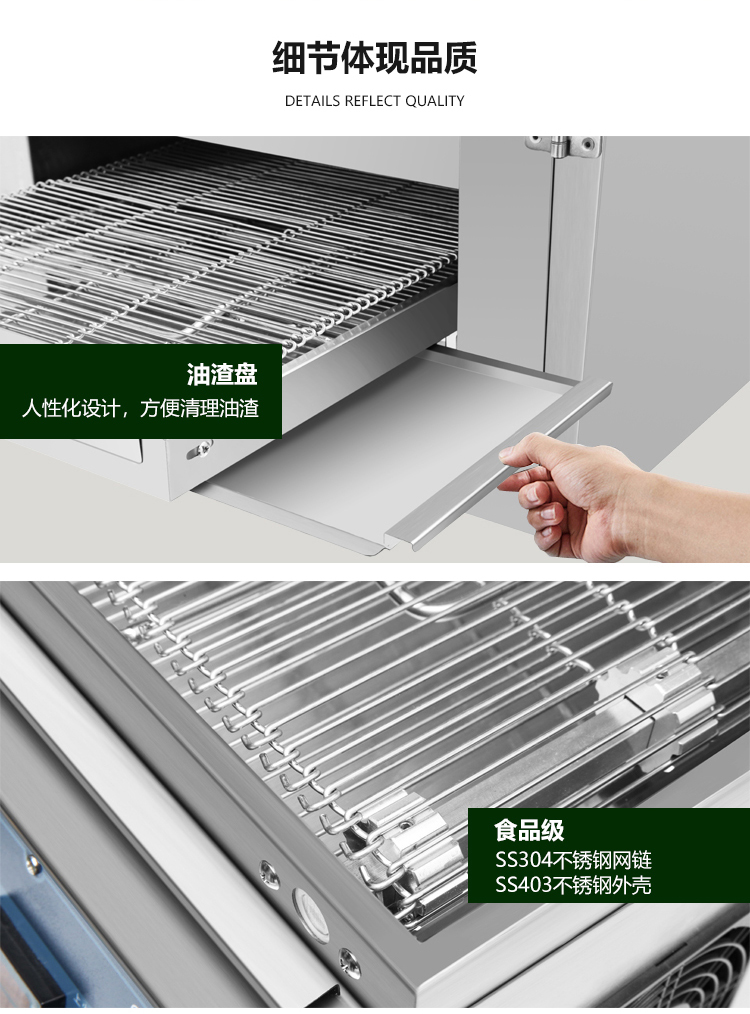 细节体现品质

DETAILS REFLECT QUALITY

油渣盘
人性化设计，方便清理油渣

食品级
SS304不锈钢网链
SS403不锈钢外壳