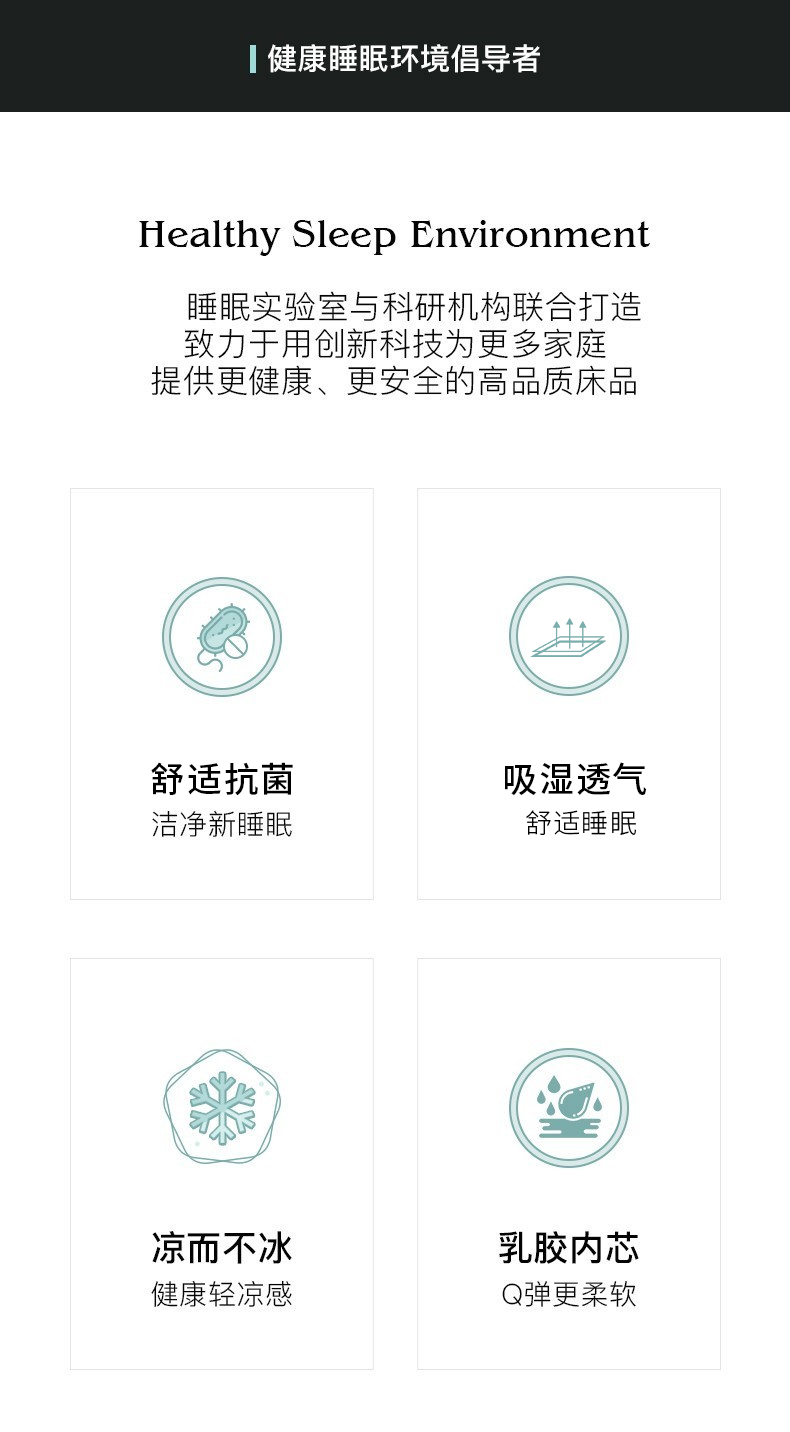 健康睡眠环境倡导者

Healthy Sleep Environment

睡眠实验室与科研机构联合打造
致力于用创新科技为更多家庭
提供更健康、更安全的高品质床品

舒适抗菌
洁净新睡眠

吸湿透气
舒适睡眠

凉而不冰
健康轻凉感

乳胶内芯
Q弹更柔软