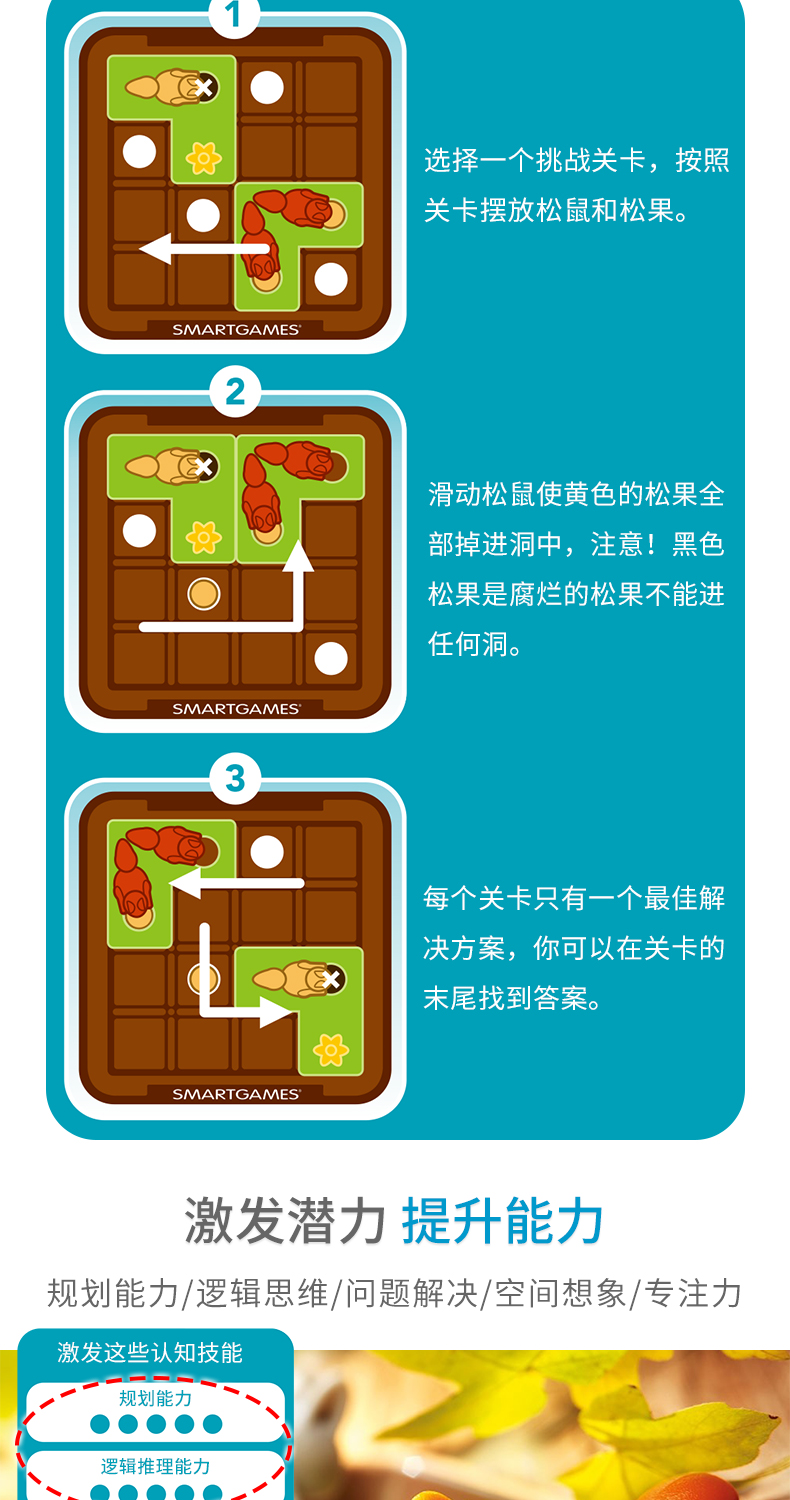 1

SMARTGAMES

选择一个挑战关卡，按照关卡摆放松鼠和松果。

2

SMARTGAMES

滑动松鼠使黄色的松果全部掉进洞中，注意！黑色松果是腐烂的松果不能进任何洞。

3

SMARTGAMES

每个关卡只有一个最佳解决方案，你可以在关卡的末尾找到答案。

激发潜力 提升能力

规划能力/逻辑思维/问题解决/空间想象/专注力

激发这些认知技能

规划能力

逻辑推理能力