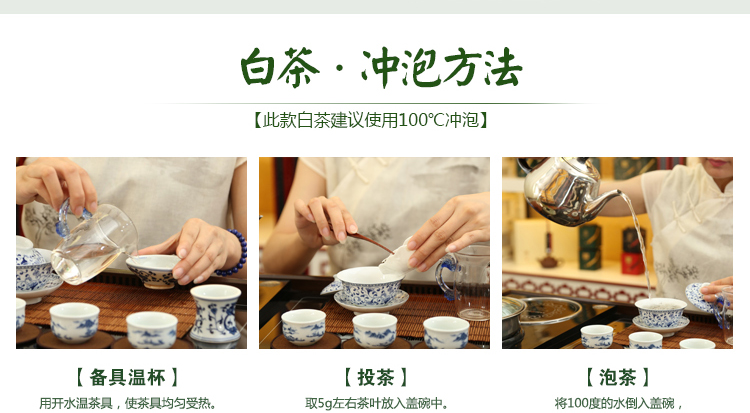 白茶 · 冲泡方法

【此款白茶建议使用100℃冲泡】

【 备具温杯 】

用开水温茶具，使茶具均匀受热。

【 投茶 】

取5g左右茶叶放入盖碗中。

【 泡茶 】

将100度的水倒入盖碗，