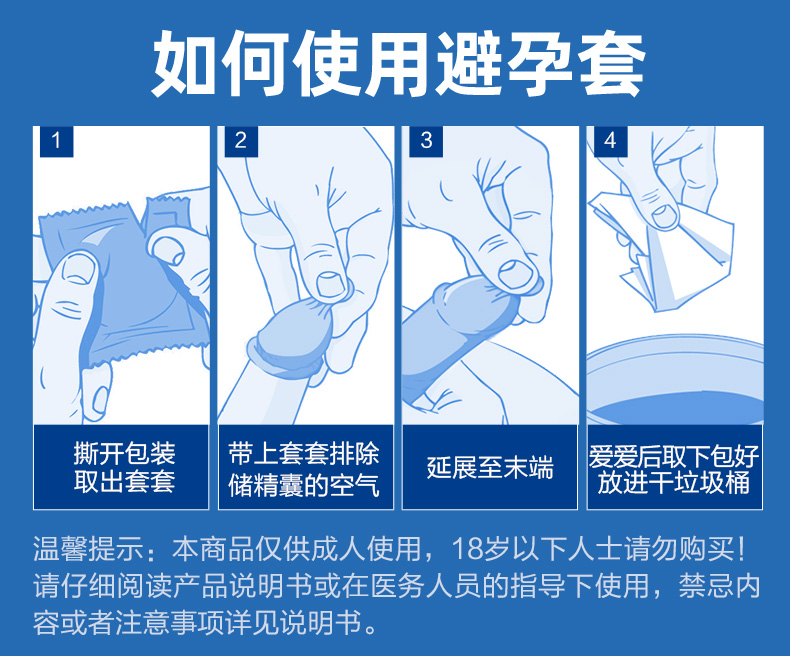 如何使用避孕套

1
撕开包装
取出套套

2
带上套套排除
储精囊的空气

3
延展至末端

4
爱爱后取下包好
放进干垃圾桶

温馨提示：本商品仅供成人使用，18岁以下人士请勿购买！请仔细阅读产品说明书或在医务人员的指导下使用，禁忌内容或者注意事项详见说明书。