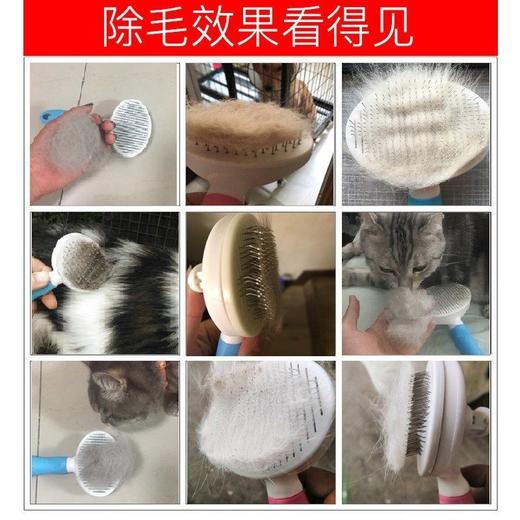 除毛效果看得见