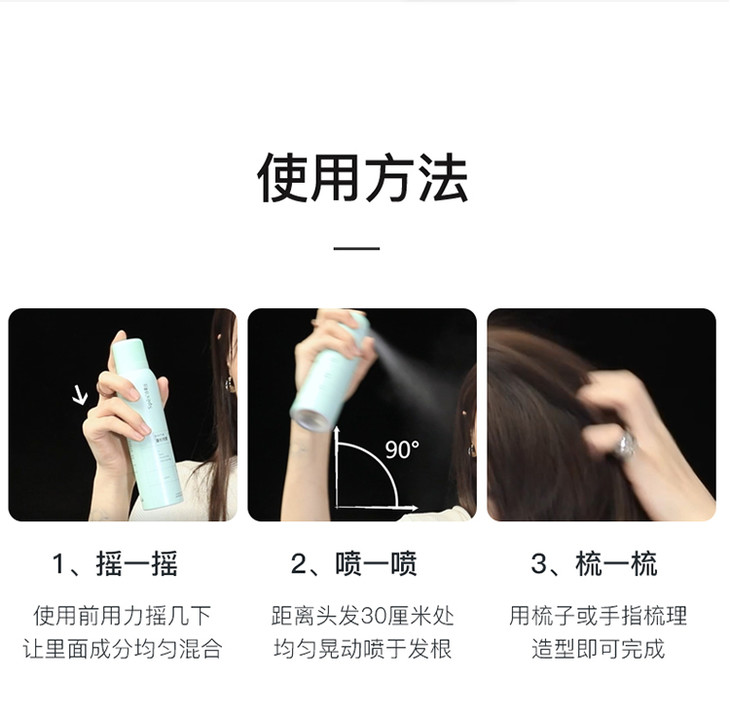 使用方法

90°

1、摇一摇

使用前用力摇几下
让里面成分均匀混合

2、喷一喷

距离头发30厘米处
均匀晃动喷于发根

3、梳一梳

用梳子或手指梳理
造型即可完成