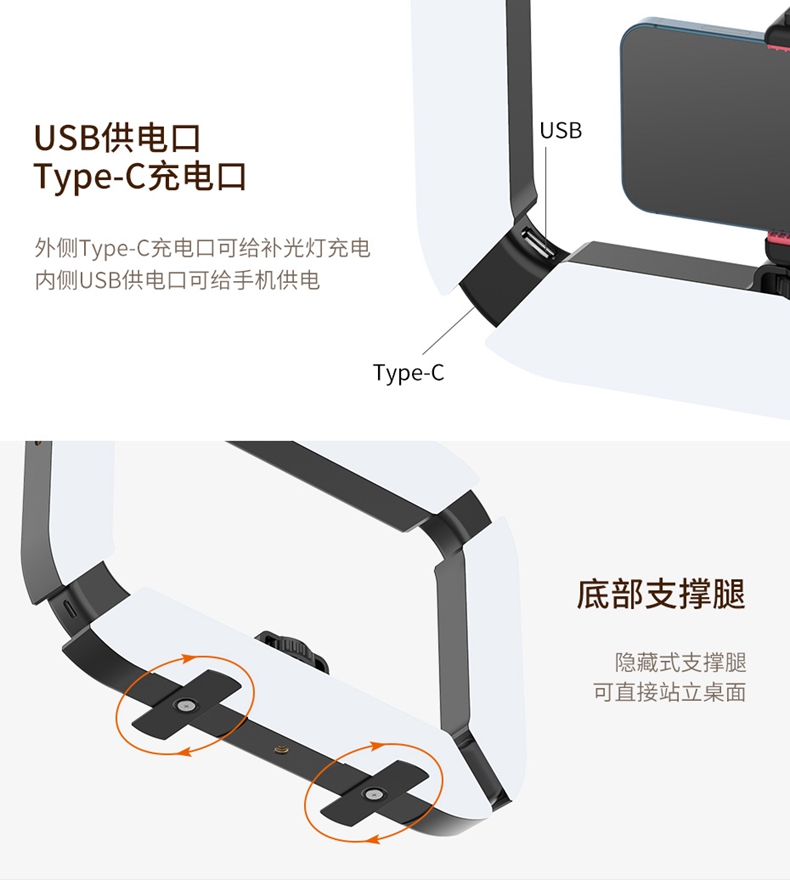 USB供电口
Type-C充电口

外侧Type-C充电口可给补光灯充电
内侧USB供电口可给手机供电

USB

Type-C

底部支撑腿

隐藏式支撑腿
可直接站立桌面