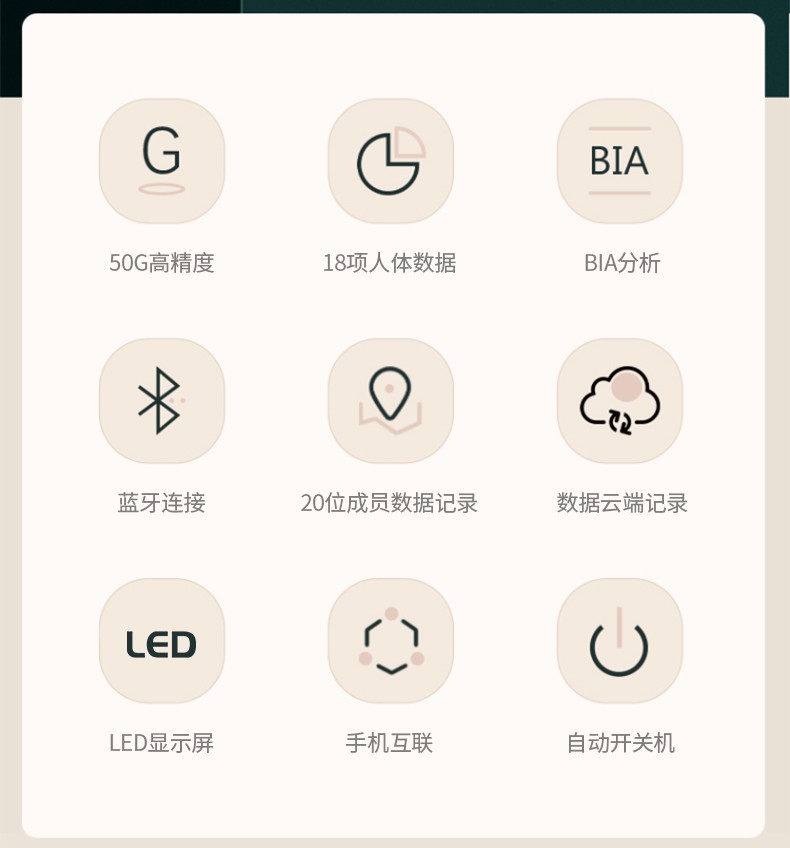 G

50G高精度

18项人体数据

BIA

BIA分析

蓝牙连接

20位成员数据记录

数据云端记录

LED

LED显示屏

手机互联

自动开关机