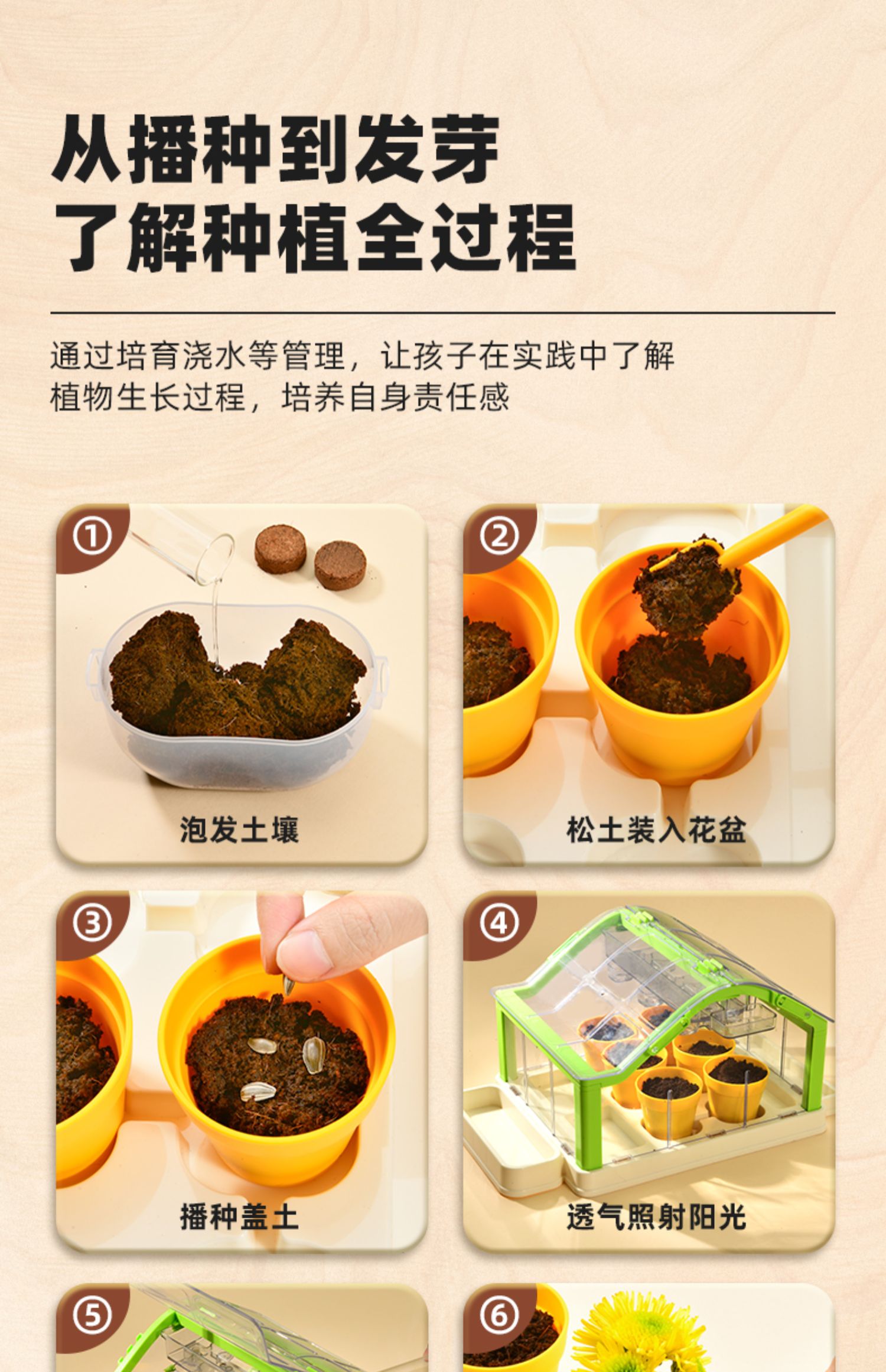 从播种到发芽
了解种植全过程

通过培育浇水等管理，让孩子在实践中了解植物生长过程，培养自身责任感

①
泡发土壤

②
松土装入花盆

③
播种盖土

④
透气照射阳光

⑤

⑥