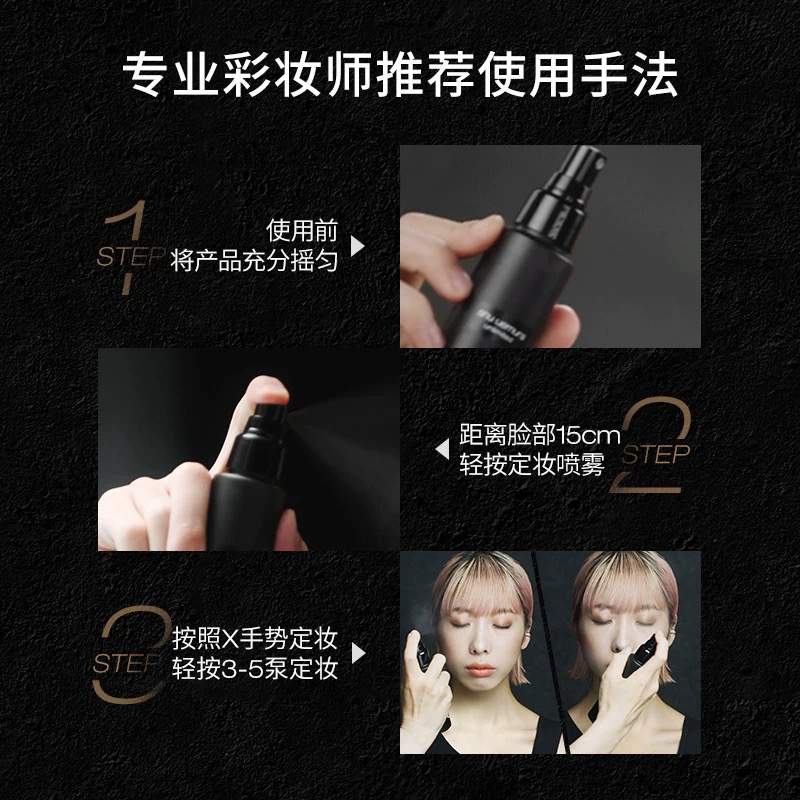 专业彩妆师推荐使用手法

1 STEP

使用前
将产品充分摇匀

shu uemura

距离脸部15cm
轻按定妆喷雾

2 STEP

3 STEP

按照X手势定妆
轻按3-5泵定妆