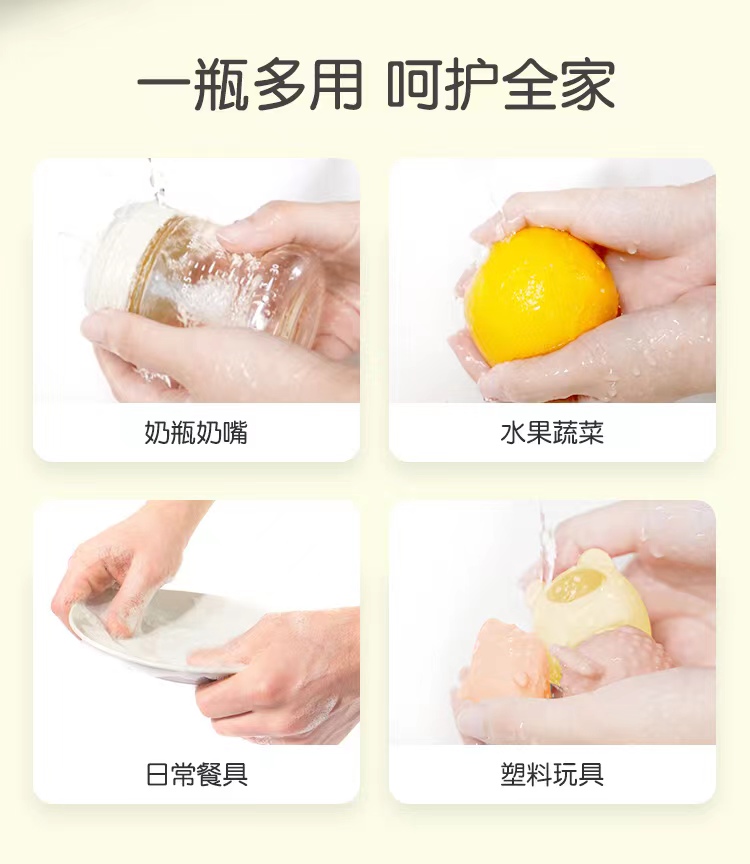 一瓶多用 呵护全家

奶瓶奶嘴

水果蔬菜

日常餐具

塑料玩具