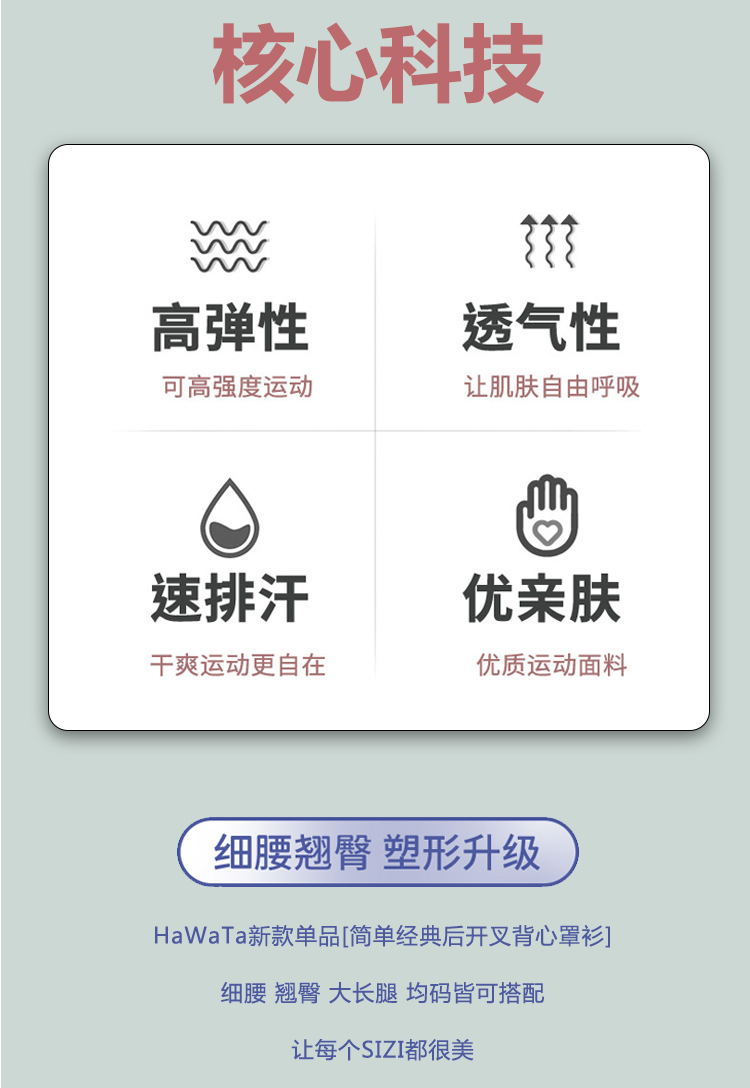 核心科技

高弹性

可高强度运动

透气性

让肌肤自由呼吸

速排汗

干爽运动更自在

优亲肤

优质运动面料

细腰翘臀 塑形升级

HaWaTa新款单品[简单经典后开叉背心罩衫]

细腰 翘臀 大长腿 均码皆可搭配

让每个SIZI都很美