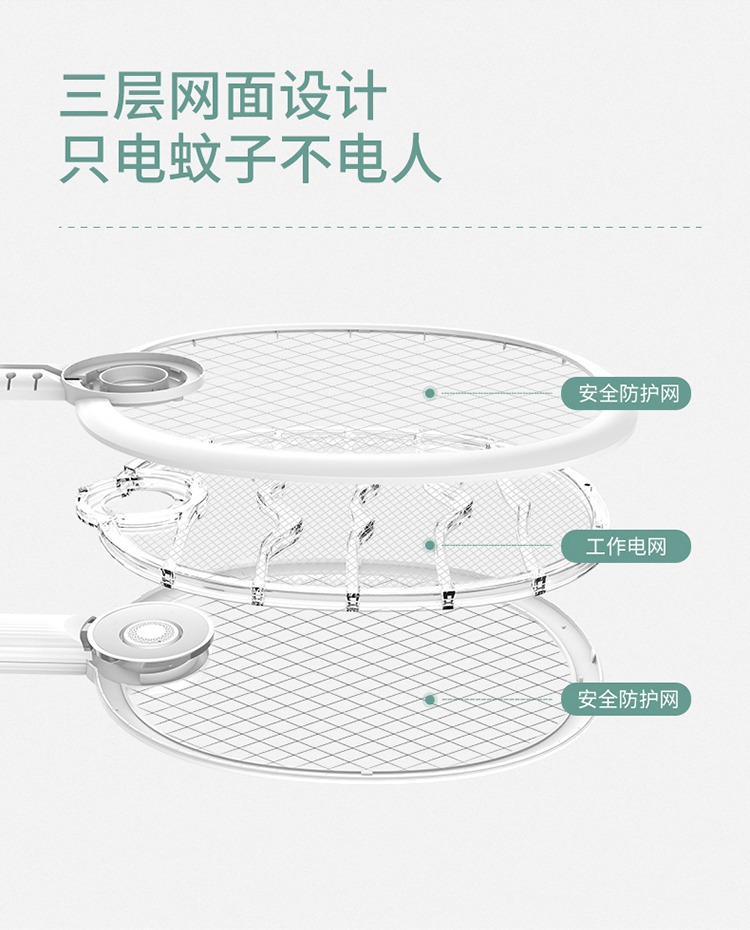 三层网面设计
只电蚊子不电人

安全防护网

工作电网

安全防护网