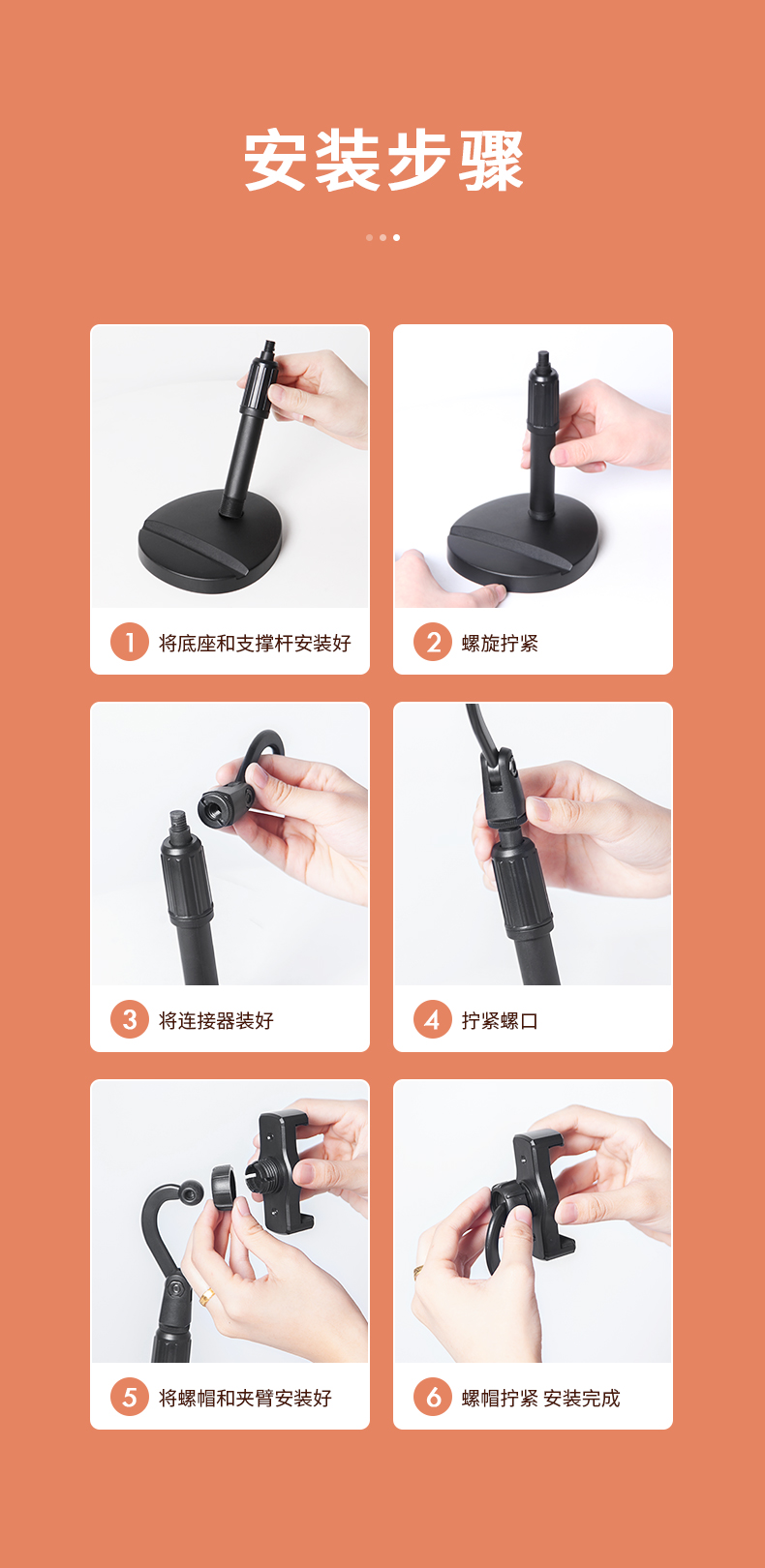 安装步骤

1 将底座和支撑杆安装好

2 螺旋拧紧

3 将连接器装好

4 拧紧螺口

5 将螺帽和夹臂安装好

6 螺帽拧紧 安装完成