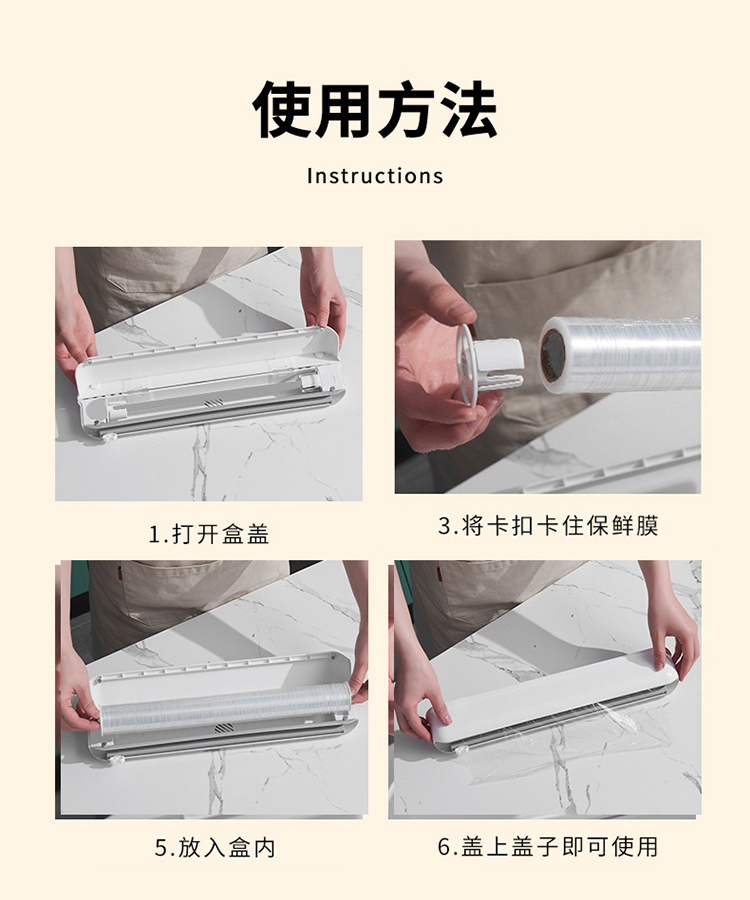 使用方法

Instructions

1.打开盒盖

3.将卡扣卡住保鲜膜

5.放入盒内

6.盖上盖子即可使用