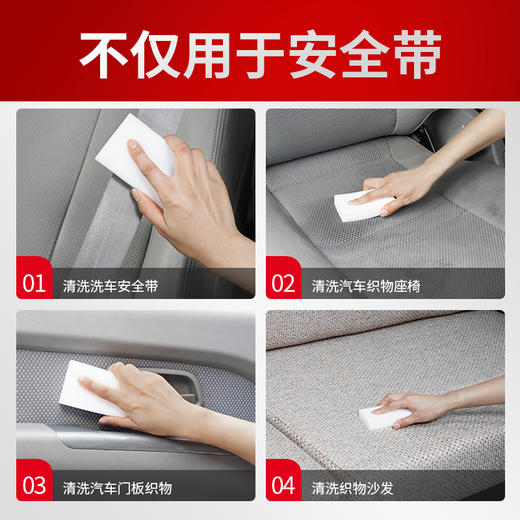 不仅用于安全带

01 清洗洗车安全带

02 清洗汽车织物座椅

03 清洗汽车门板织物

04 清洗织物沙发