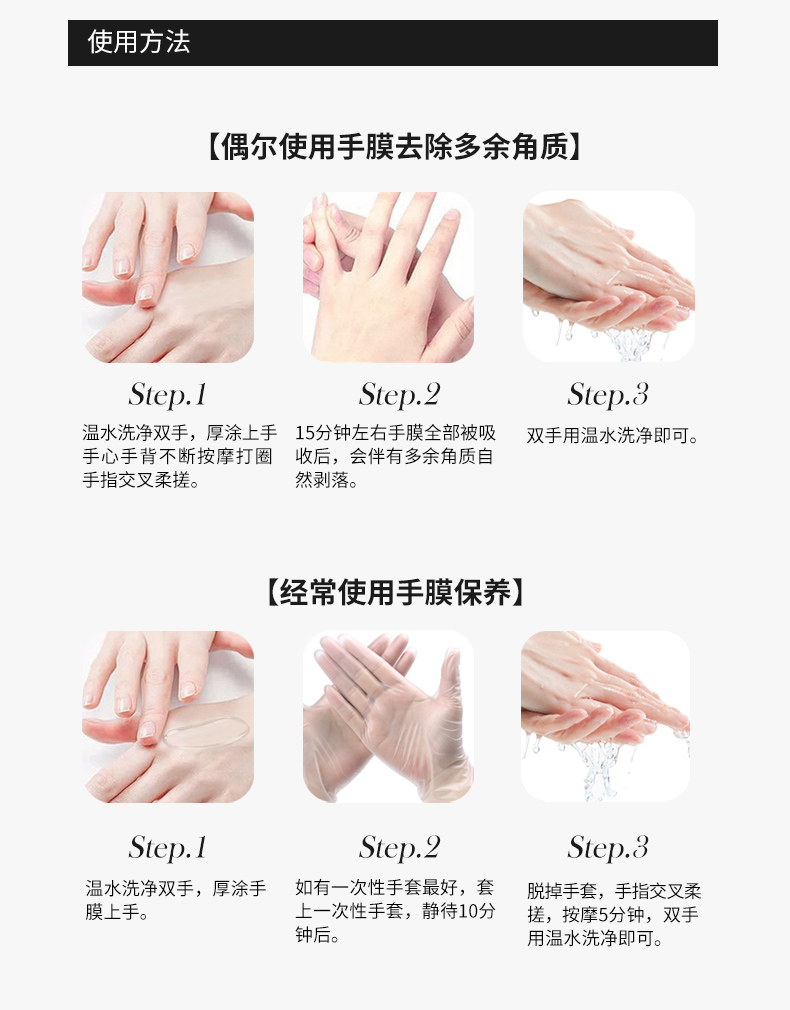 使用方法

【偶尔使用手膜去除多余角质】

Step.1

温水洗净双手，厚涂上手手心手背不断按摩打圈手指交叉柔搓。

Step.2

15分钟左右手膜全部被吸收后，会伴有多余角质自然剥落。

Step.3

双手用温水洗净即可。

【经常使用手膜保养】

Step.1

温水洗净双手，厚涂手膜上手。

Step.2

如有一次性手套最好，套上一次性手套，静待10分钟后。

Step.3

脱掉手套，手指交叉柔搓，按摩5分钟，双手用温水洗净即可。