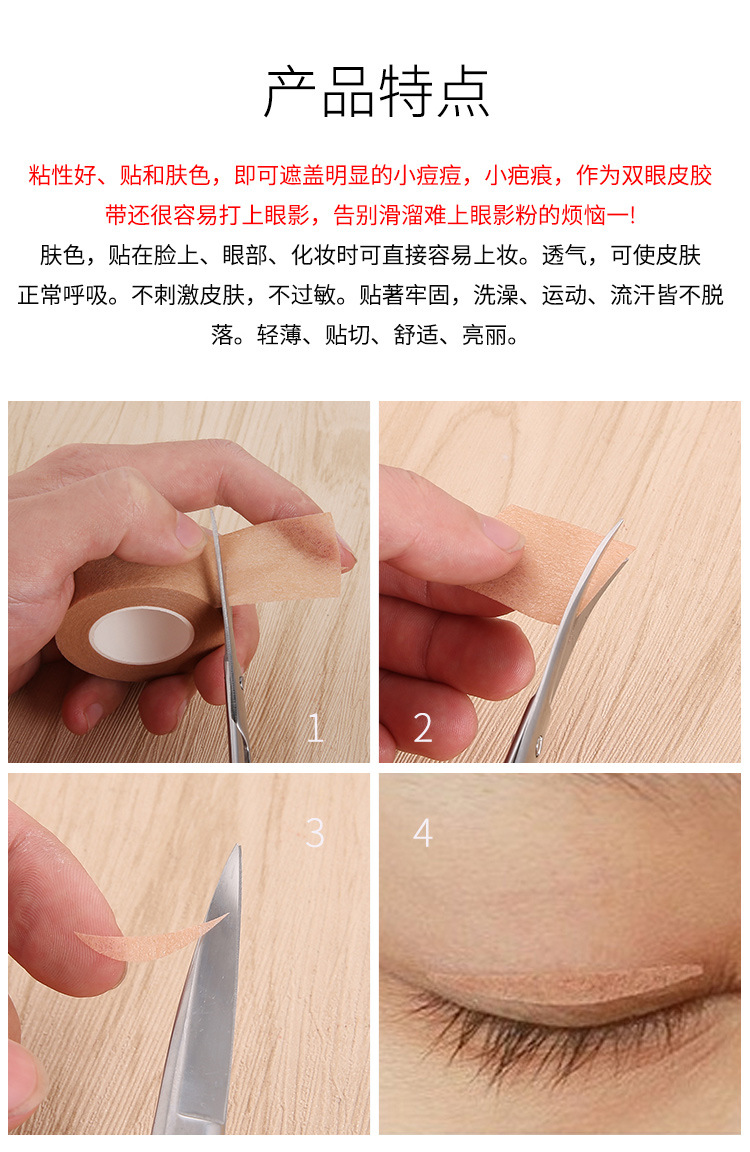 产品特点

粘性好、贴和肤色，即可遮盖明显的小痘痘，小疤痕，作为双眼皮胶带还很容易打上眼影，告别滑溜难上眼影粉的烦恼一!

肤色，贴在脸上、眼部、化妆时可直接容易上妆。透气，可使皮肤正常呼吸。不刺激皮肤，不过敏。贴著牢固，洗澡、运动、流汗皆不脱落。轻薄、贴切、舒适、亮丽。

1

2

3

4