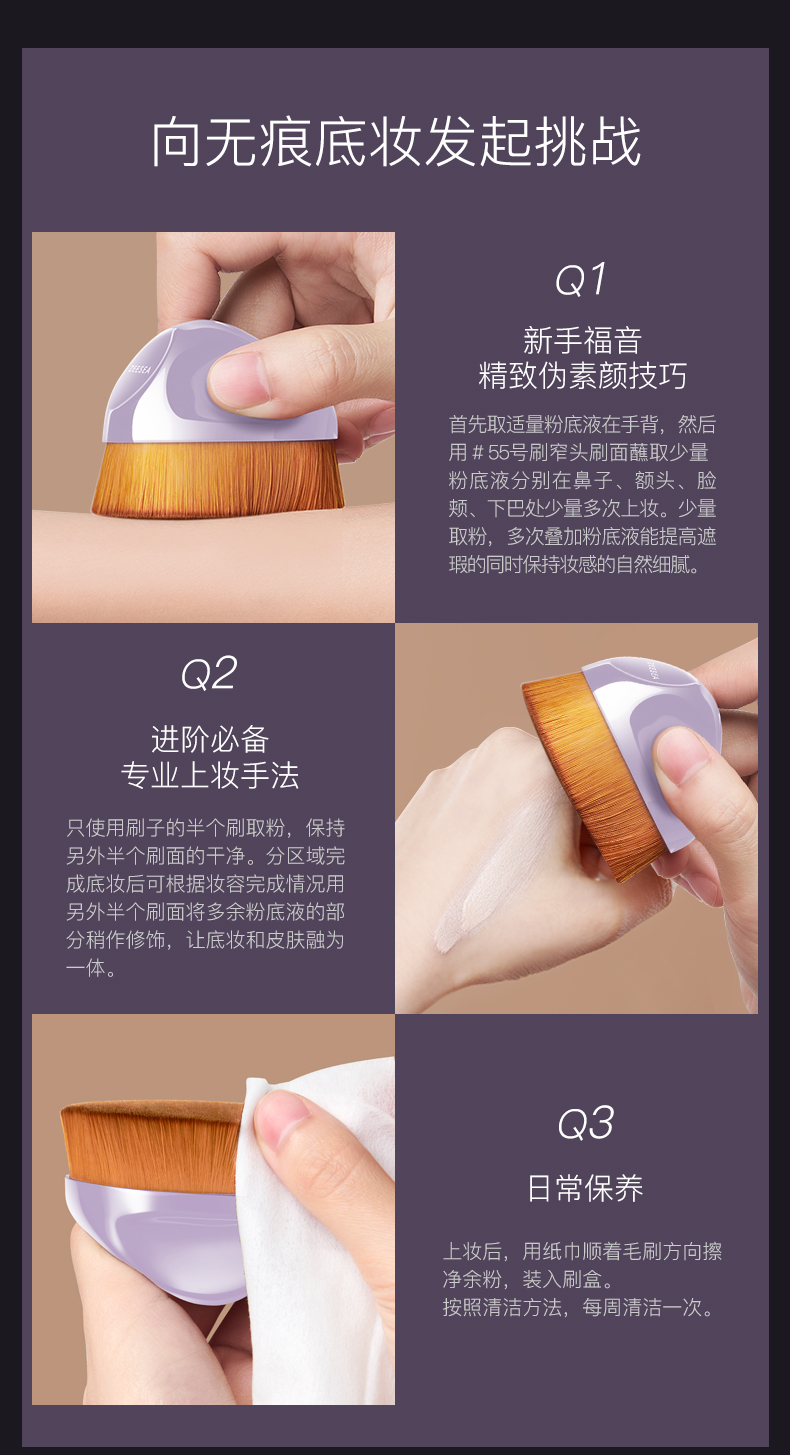 向无痕底妆发起挑战

Q1

新手福音
精致伪素颜技巧

首先取适量粉底液在手背，然后用＃55号刷窄头刷面蘸取少量粉底液分别在鼻子、额头、脸颊、下巴处少量多次上妆。少量取粉，多次叠加粉底液能提高遮瑕的同时保持妆感的自然细腻。

Q2

进阶必备
专业上妆手法

只使用刷子的半个刷取粉，保持另外半个刷面的干净。分区域完成底妆后可根据妆容完成情况用另外半个刷面将多余粉底液的部分稍作修饰，让底妆和皮肤融为一体。

Q3

日常保养

上妆后，用纸巾顺着毛刷方向擦净余粉，装入刷盒。
按照清洁方法，每周清洁一次。