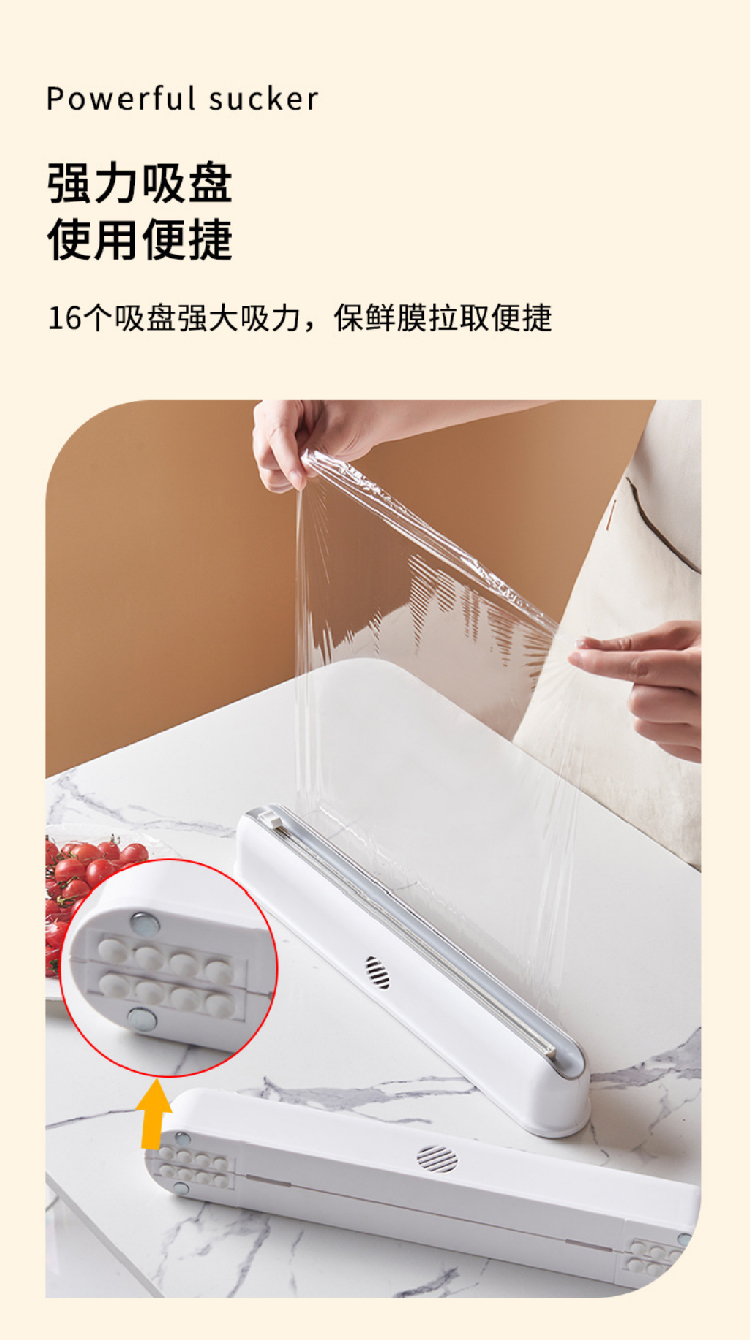 Powerful sucker

强力吸盘
使用便捷

16个吸盘强大吸力，保鲜膜拉取便捷