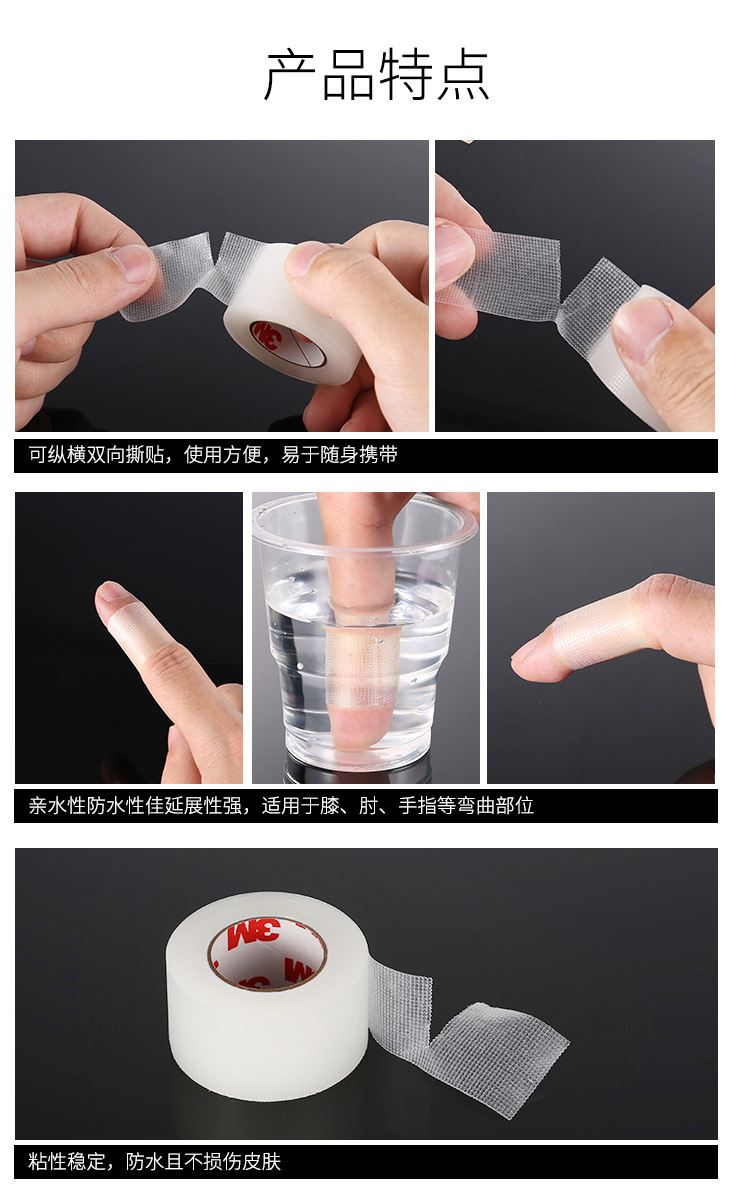 产品特点

3M

可纵横双向撕贴，使用方便，易于随身携带

亲水性防水性佳延展性强，适用于膝、肘、手指等弯曲部位

3M 3M

粘性稳定，防水且不损伤皮肤