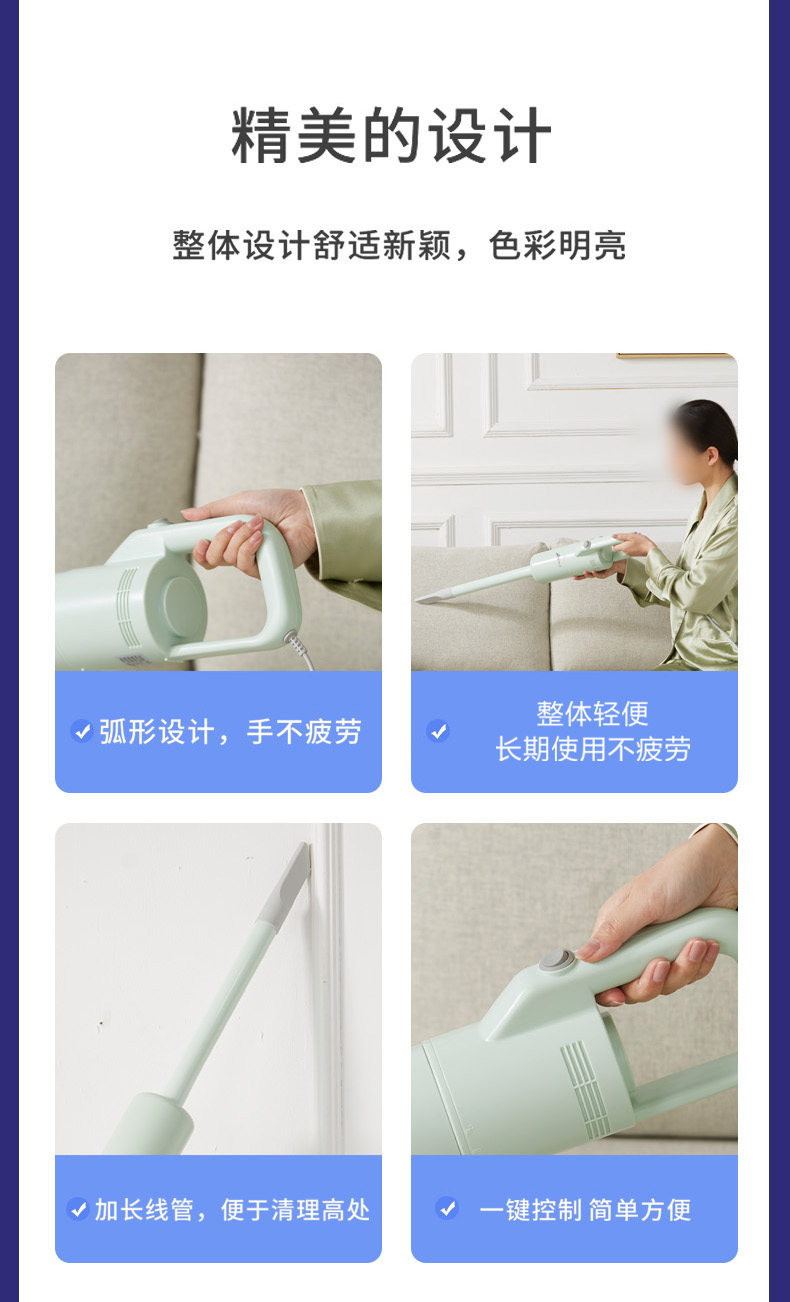 精美的设计

整体设计舒适新颖，色彩明亮

弧形设计，手不疲劳

整体轻便
长期使用不疲劳

加长线管，便于清理高处

一键控制 简单方便