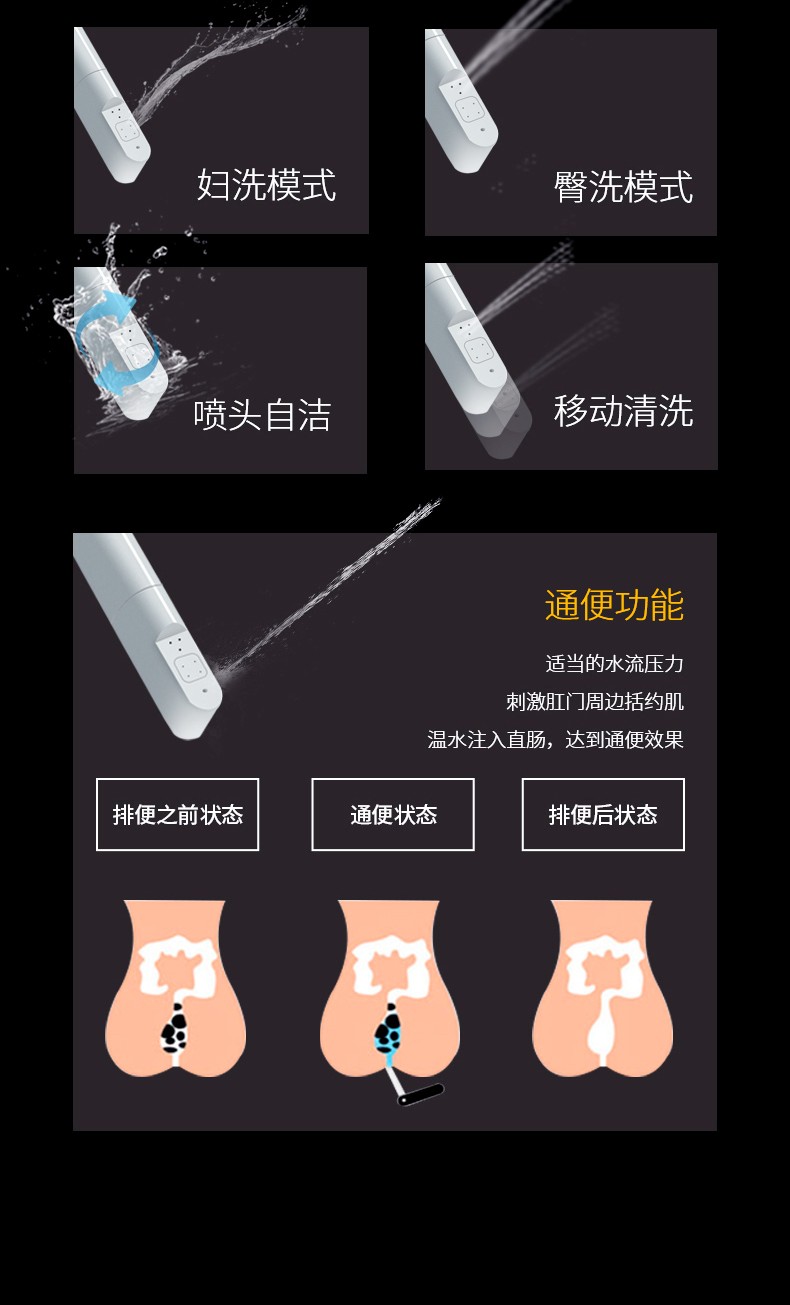 妇洗模式

臀洗模式

喷头自洁

移动清洗

通便功能

适当的水流压力

刺激肛门周边括约肌

温水注入直肠，达到通便效果

排便之前状态

通便状态

排便后状态