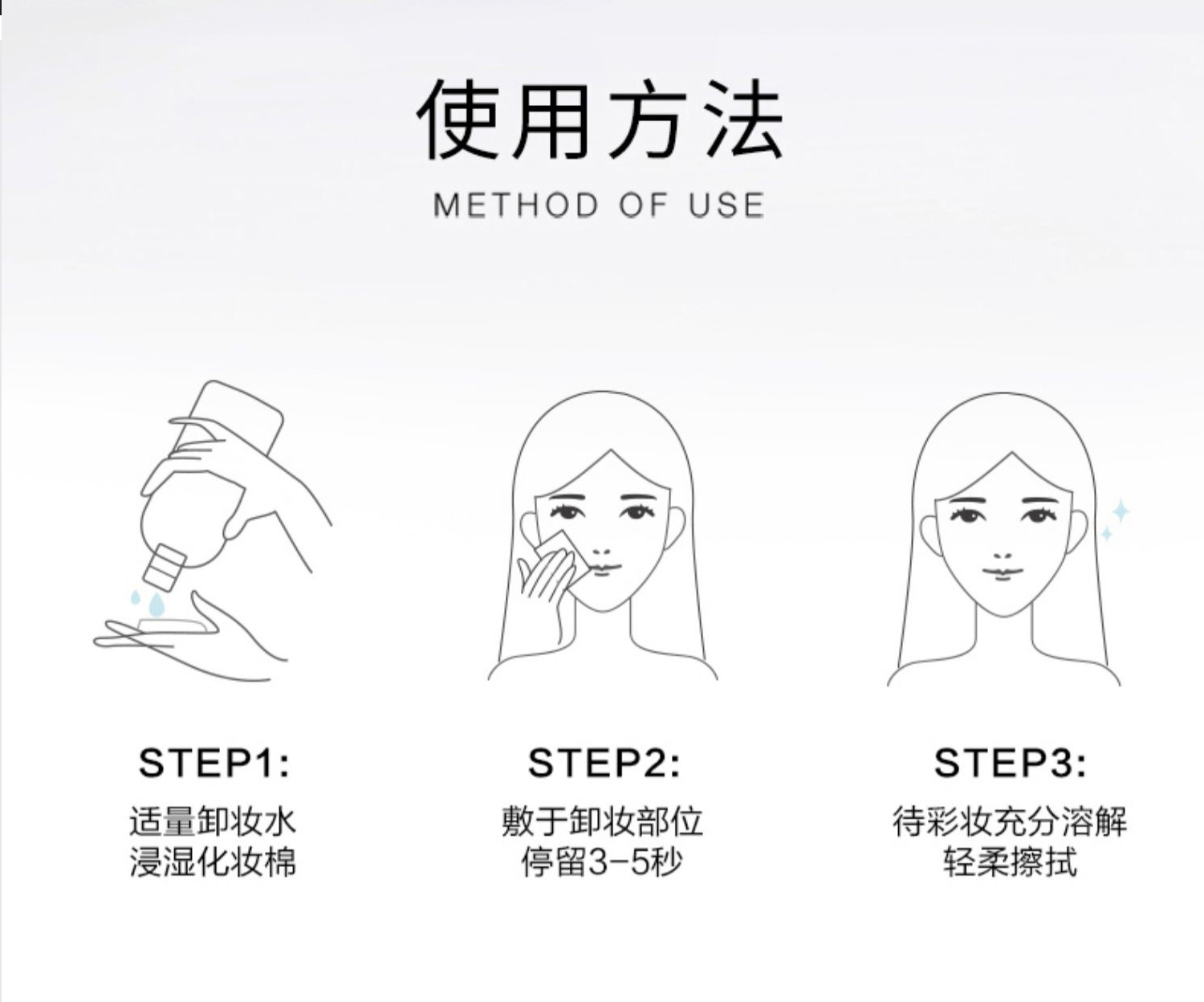 使用方法

METHOD OF USE

STEP1:

适量卸妆水
浸湿化妆棉

STEP2:

敷于卸妆部位
停留3-5秒

STEP3:

待彩妆充分溶解
轻柔擦拭