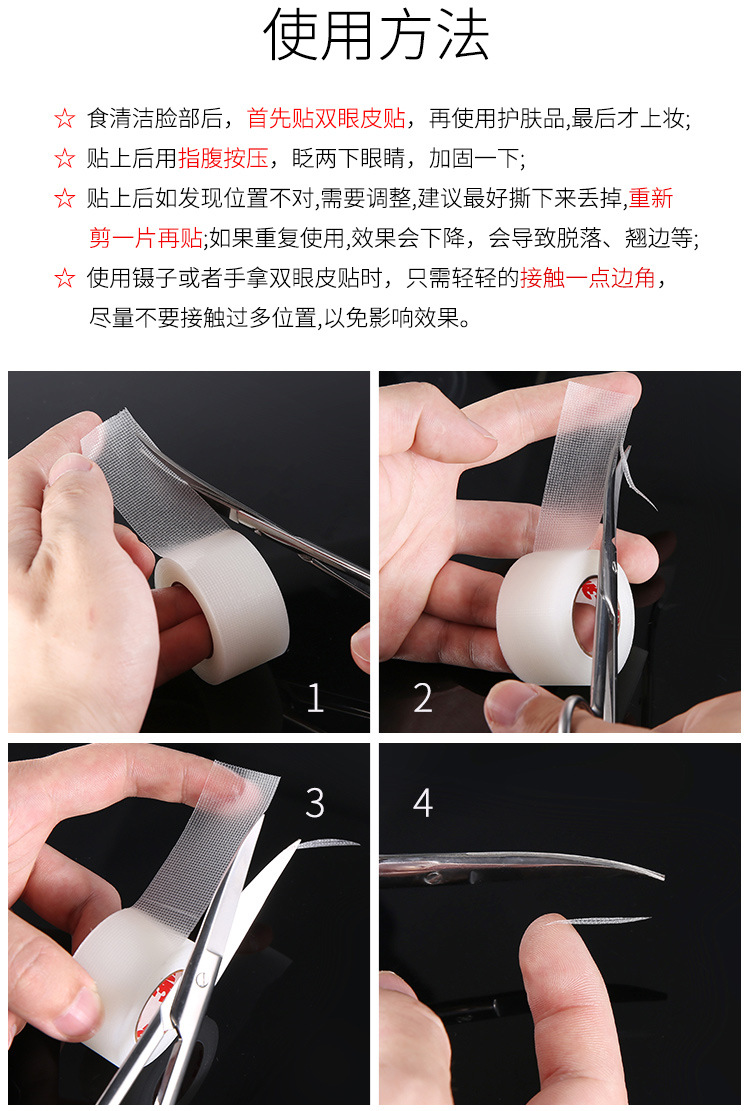 使用方法

☆ 食清洁脸部后，首先贴双眼皮贴，再使用护肤品,最后才上妆;

☆ 贴上后用指腹按压，眨两下眼睛，加固一下;

☆ 贴上后如发现位置不对,需要调整,建议最好撕下来丢掉,重新剪一片再贴;如果重复使用,效果会下降，会导致脱落、翘边等;

☆ 使用镊子或者手拿双眼皮贴时，只需轻轻的接触一点边角，尽量不要接触过多位置,以免影响效果。

1

2

3

4