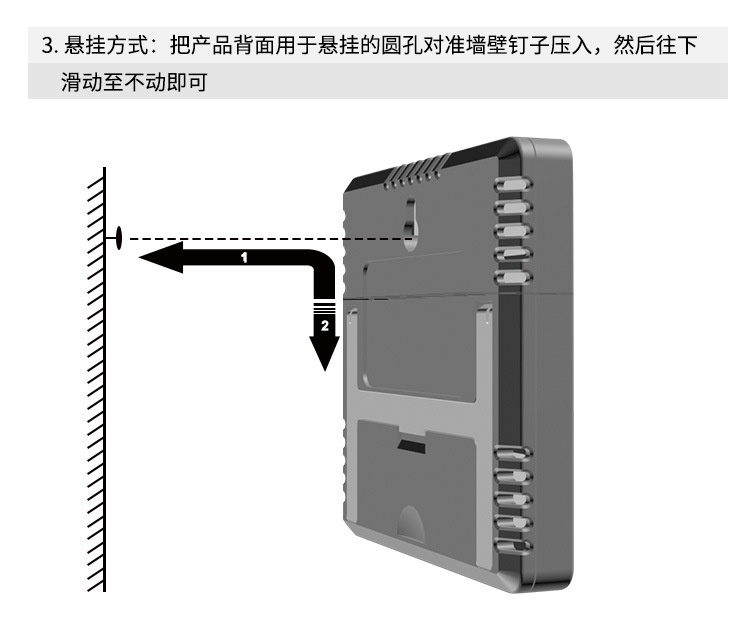 3. 悬挂方式：把产品背面用于悬挂的圆孔对准墙壁钉子压入，然后往下滑动至不动即可

1

2