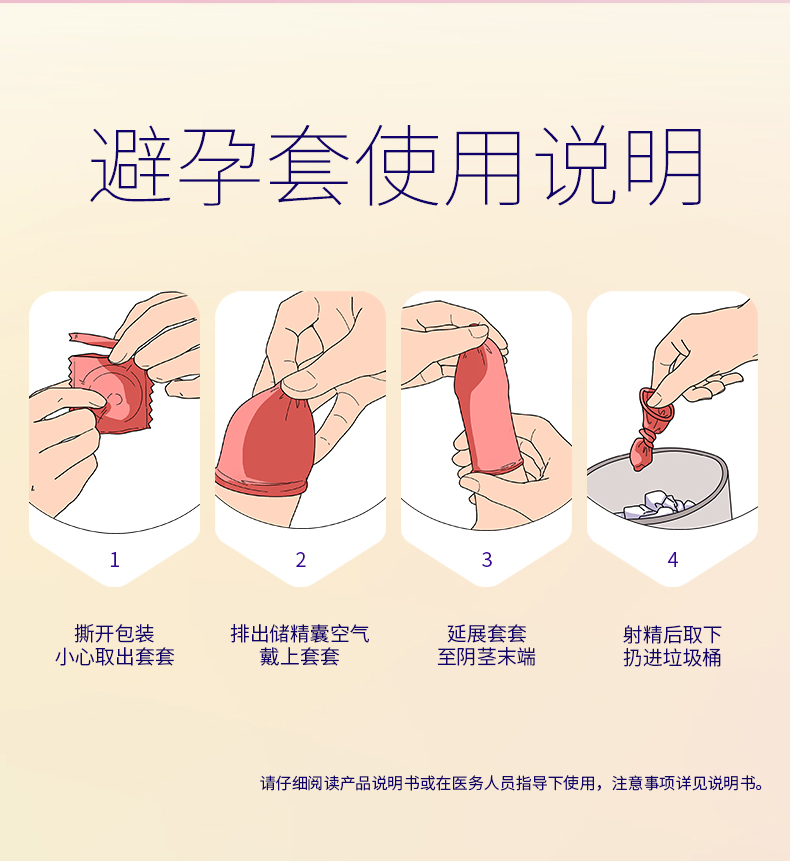 避孕套使用说明

1

撕开包装
小心取出套套

2

排出储精囊空气
戴上套套

3

延展套套
至阴茎末端

4

射精后取下
扔进垃圾桶

请仔细阅读产品说明书或在医务人员指导下使用，注意事项详见说明书。