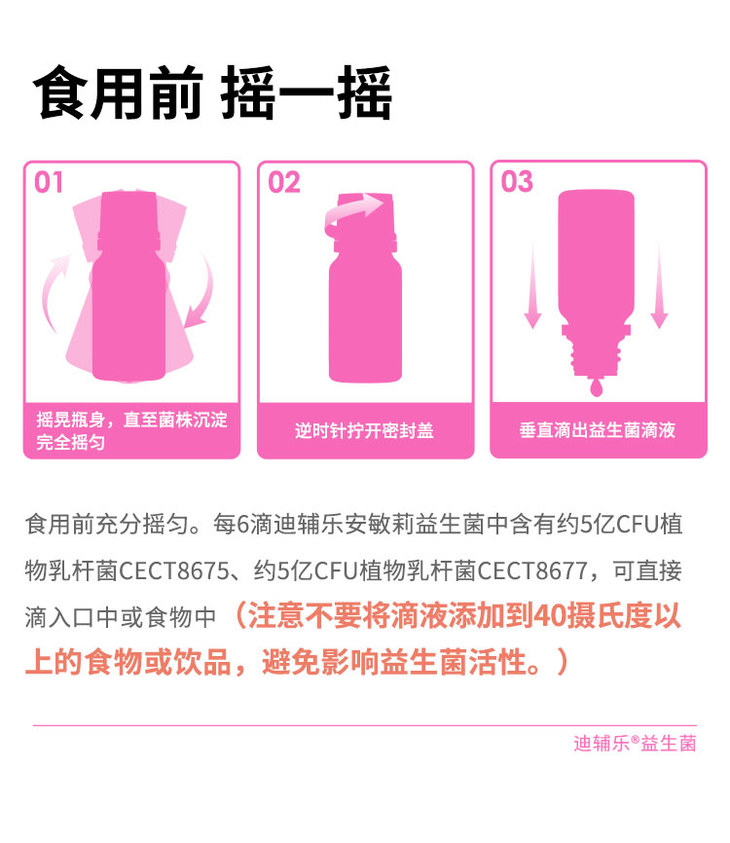 食用前 摇一摇

01
摇晃瓶身，直至菌株沉淀完全摇匀

02
逆时针拧开密封盖

03
垂直滴出益生菌滴液

食用前充分摇匀。每6滴迪辅乐安敏莉益生菌中含有约5亿CFU植物乳杆菌CECT8675、约5亿CFU植物乳杆菌CECT8677，可直接滴入口中或食物中（注意不要将滴液添加到40摄氏度以上的食物或饮品，避免影响益生菌活性。）

迪辅乐®益生菌