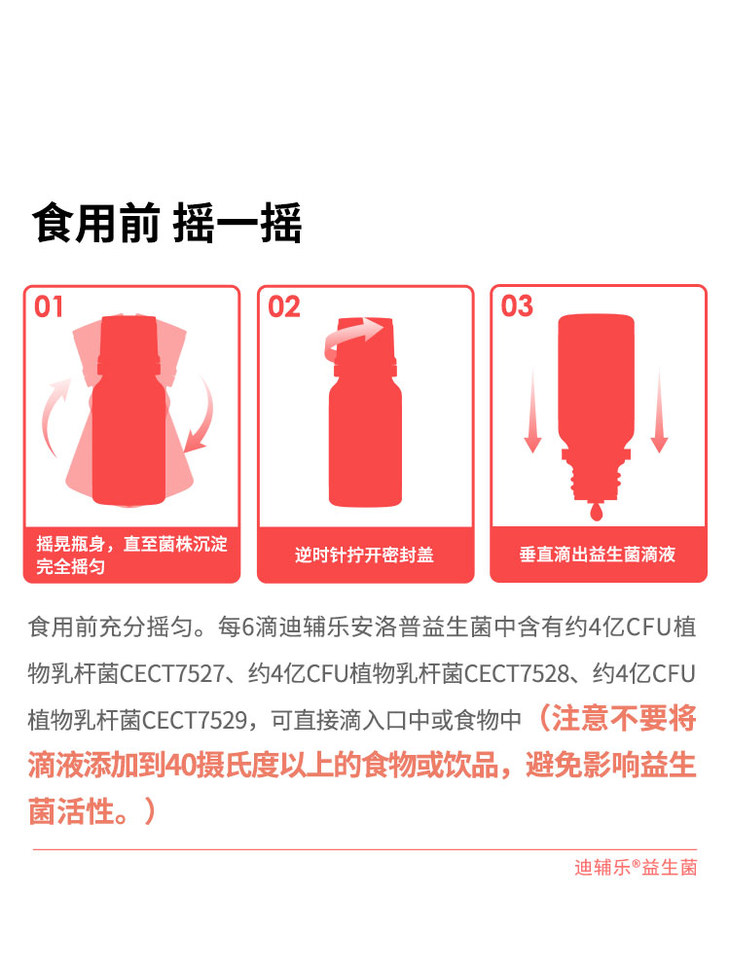 食用前 摇一摇

01
摇晃瓶身，直至菌株沉淀完全摇匀

02
逆时针拧开密封盖

03
垂直滴出益生菌滴液

食用前充分摇匀。每6滴迪辅乐安洛普益生菌中含有约4亿CFU植物乳杆菌CECT7527、约4亿CFU植物乳杆菌CECT7528、约4亿CFU植物乳杆菌CECT7529，可直接滴入口中或食物中（注意不要将滴液添加到40摄氏度以上的食物或饮品，避免影响益生菌活性。）

迪辅乐®益生菌