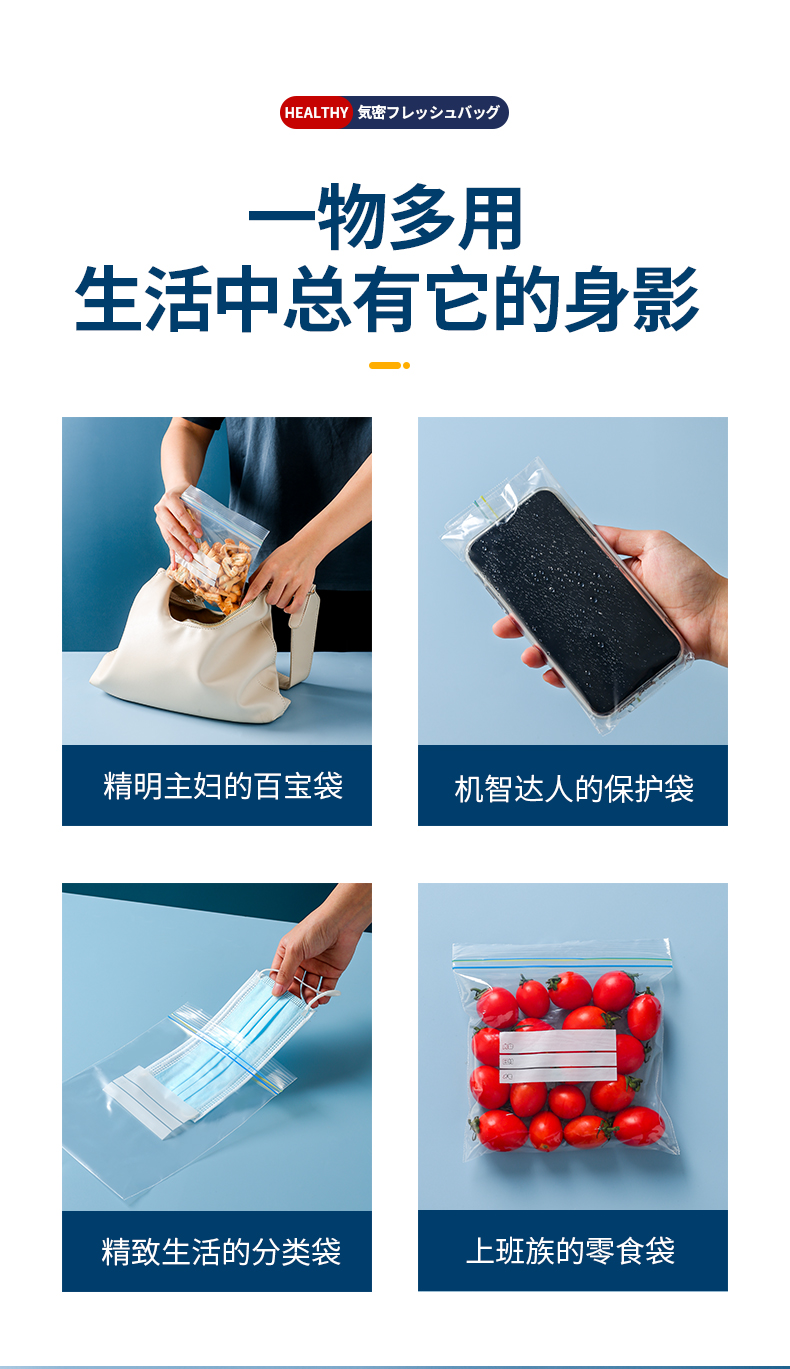 HEALTHY 気密フレッシュバッグ

一物多用
生活中总有它的身影

精明主妇的百宝袋

机智达人的保护袋

精致生活的分类袋

上班族的零食袋