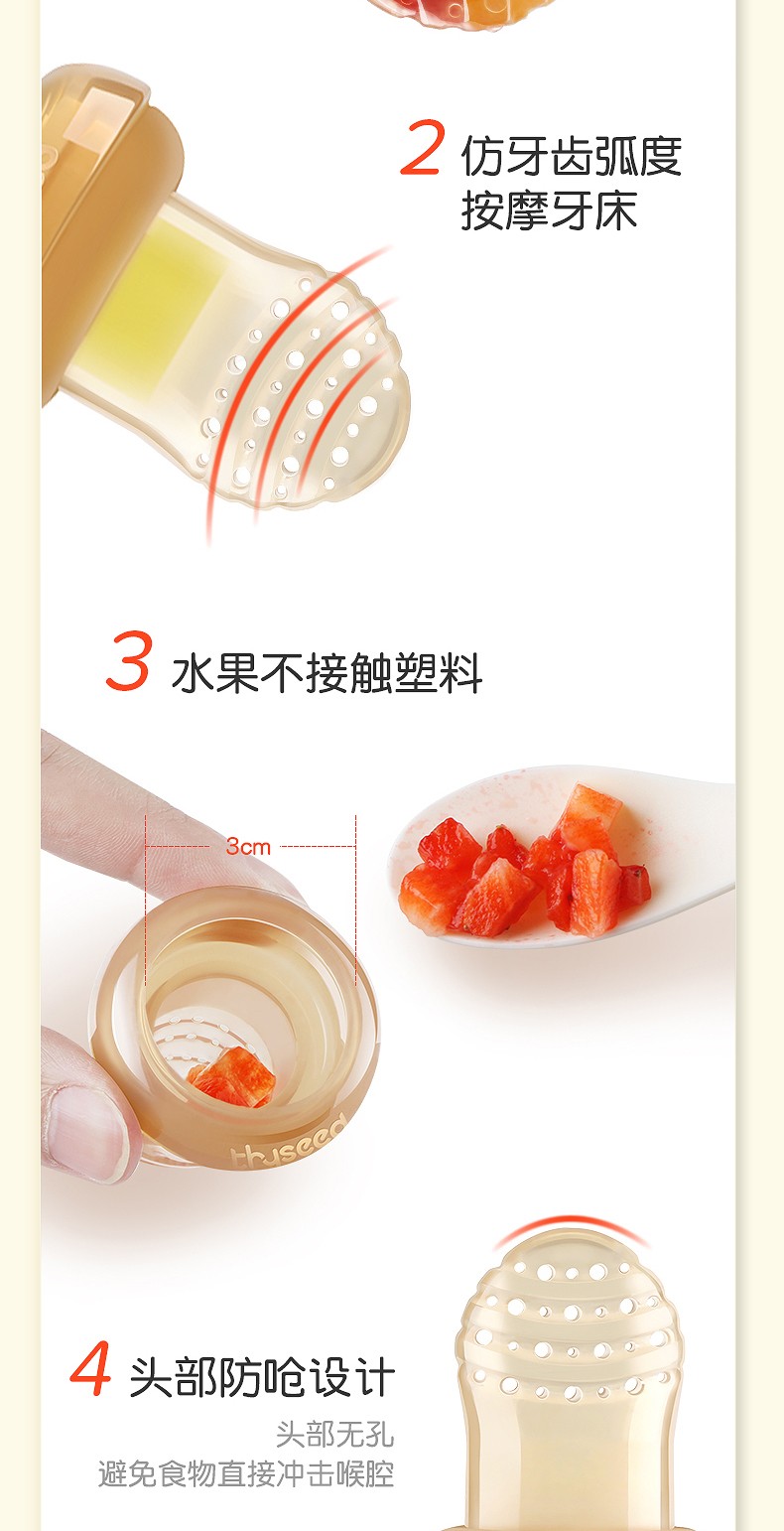 2 仿牙齿弧度
按摩牙床

3 水果不接触塑料

3cm

thyseed

4 头部防呛设计

头部无孔
避免食物直接冲击喉腔