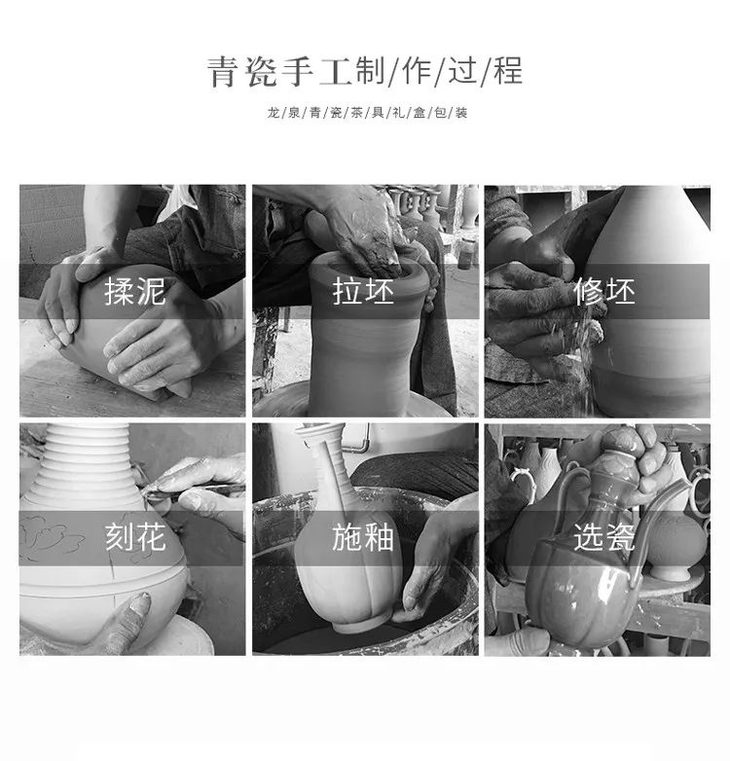 青瓷手工制/作/过/程

龙/泉/青/瓷/茶/具/礼/盒/包/装

揉泥

拉坯

修坯

刻花

施釉

选瓷