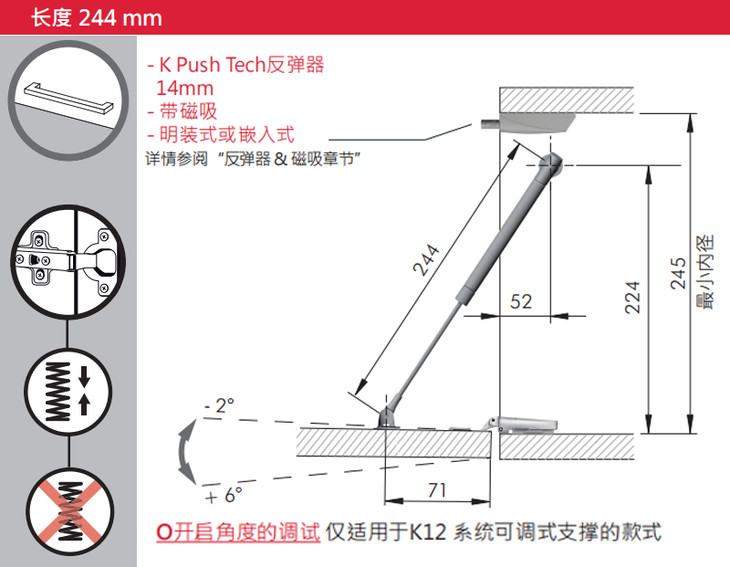 长度 244 mm

- K Push Tech反弹器 14mm
- 带磁吸
- 明装式或嵌入式
详情参阅“反弹器 & 磁吸章节”

244

52

224

245
最小内径

- 2°

+ 6°

71

O开启角度的调试 仅适用于K12 系统可调式支撑的款式