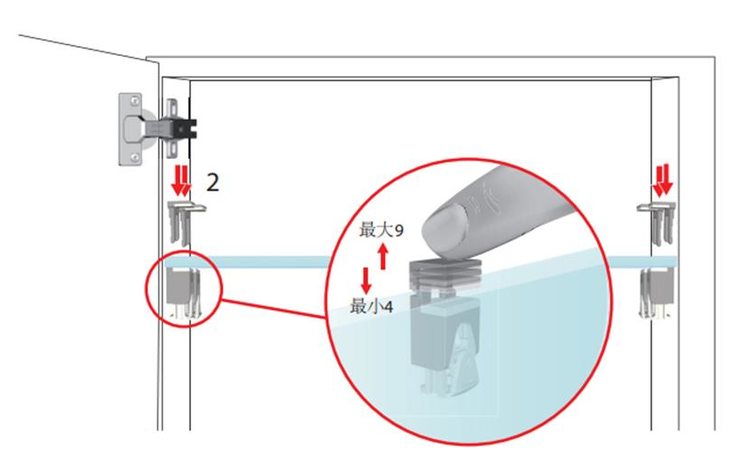 2

最大9

最小4