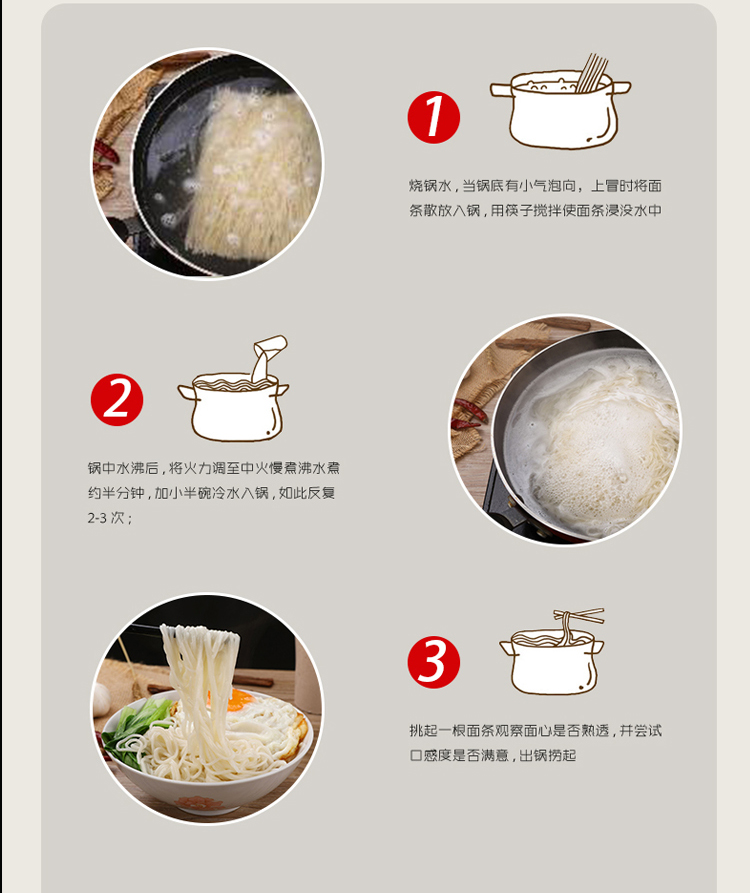 1

烧锅水，当锅底有小气泡向，上冒时将面条散放入锅，用筷子搅拌使面条浸没水中

2

锅中水沸后，将火力调至中火慢煮沸水煮约半分钟，加小半碗冷水入锅，如此反复2-3 次；

3

挑起一根面条观察面心是否熟透，并尝试口感度是否满意，出锅捞起